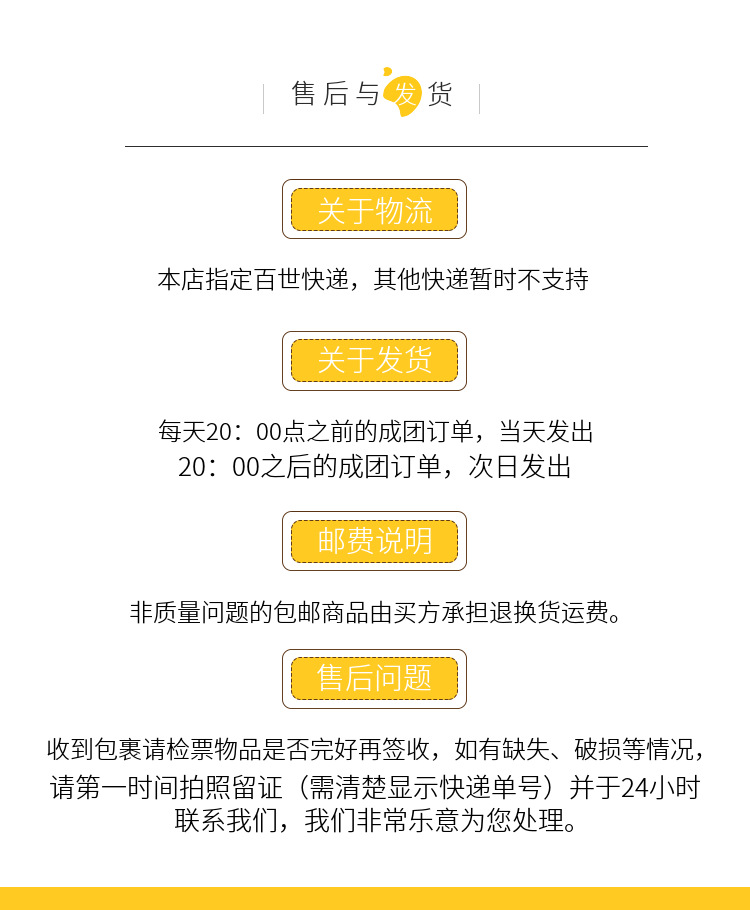 售后与发货

关于物流

本店指定百世快递，其他快递暂时不支持

关于发货

每天20：00点之前的成团订单，当天发出
20：00之后的成团订单，次日发出

邮费说明

非质量问题的包邮商品由买方承担退换货运费。

售后问题

收到包裹请检票物品是否完好再签收，如有缺失、破损等情况，请第一时间拍照留证（需清楚显示快递单号）并于24小时联系我们，我们非常乐意为您处理。