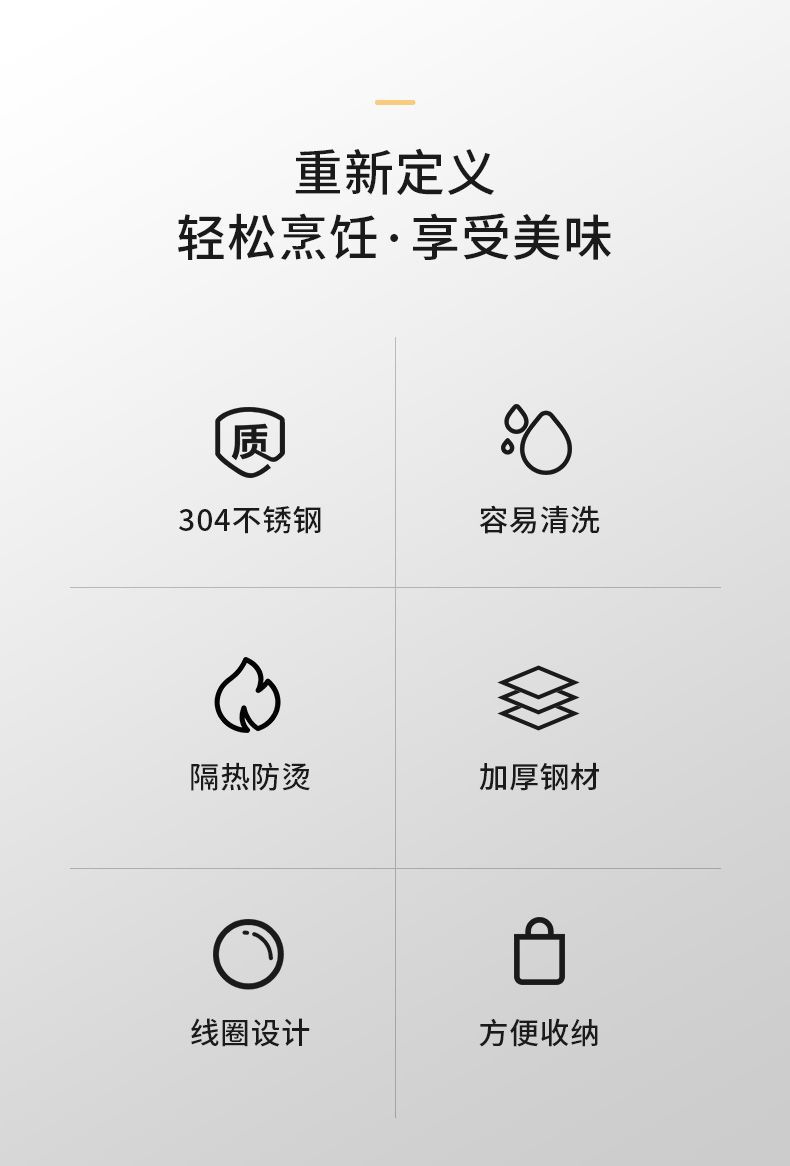 重新定义
轻松烹饪·享受美味

质
304不锈钢

容易清洗

隔热防烫

加厚钢材

线圈设计

方便收纳