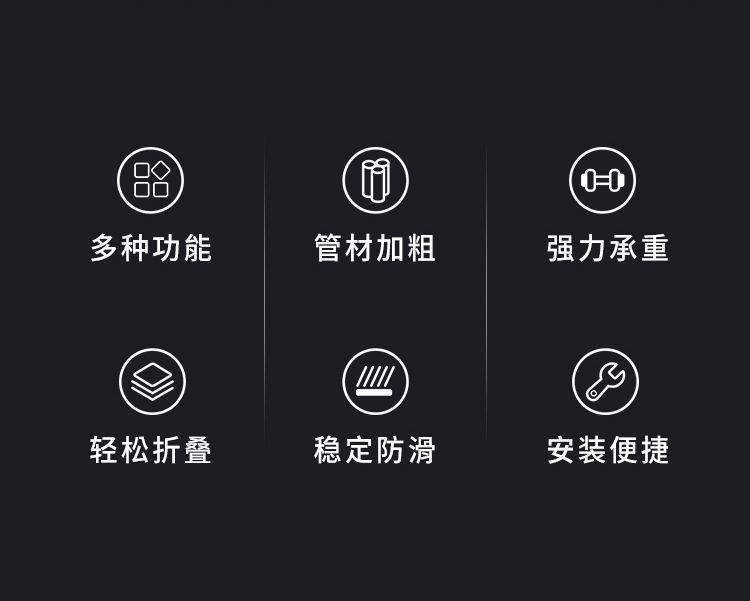 多种功能

轻松折叠

管材加粗

稳定防滑

强力承重

安装便捷