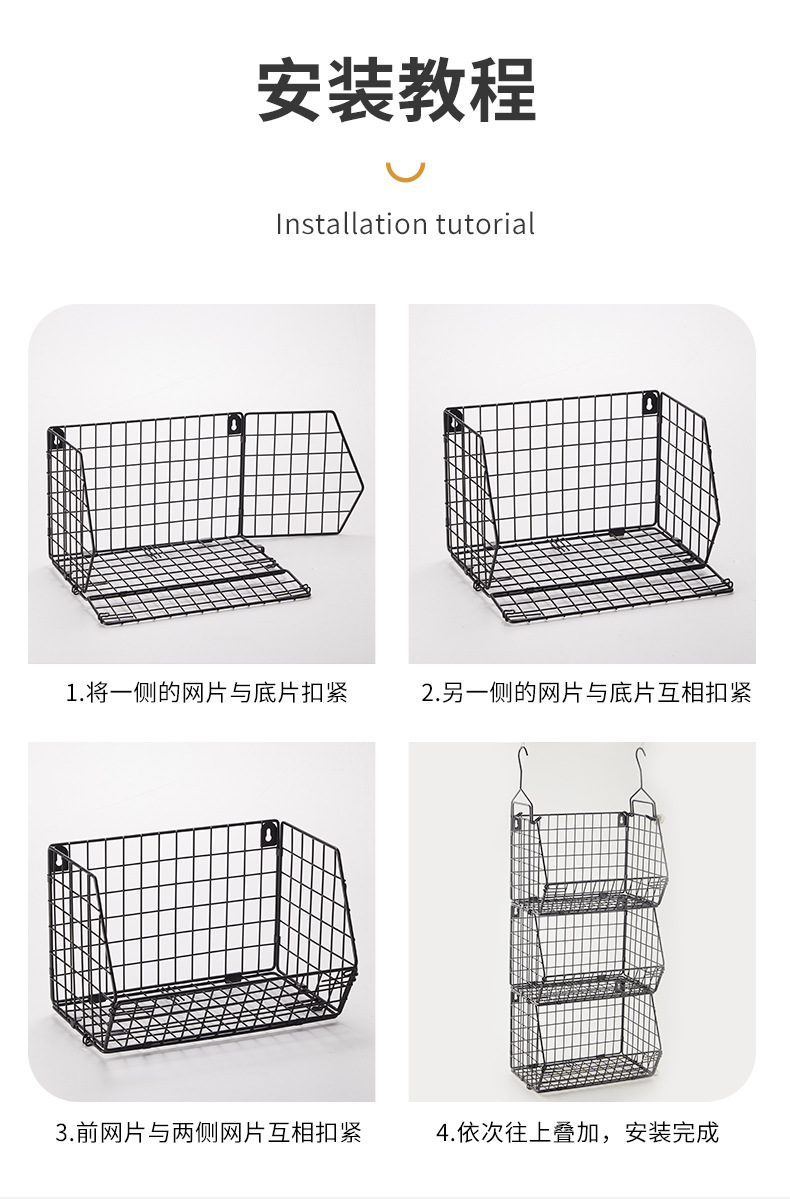 安装教程

Installation tutorial

1.将一侧的网片与底片扣紧

2.另一侧的网片与底片互相扣紧

3.前网片与两侧网片互相扣紧

4.依次往上叠加，安装完成