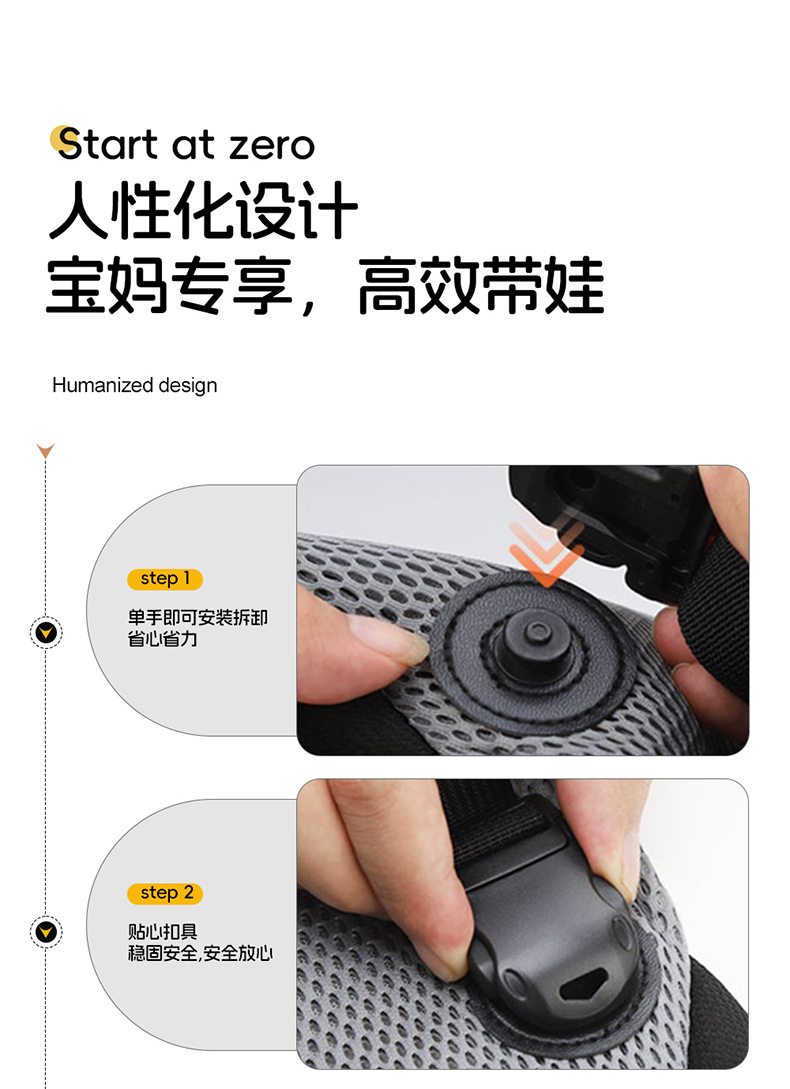 Start at zero
人性化设计
宝妈专享，高效带娃

Humanized design

step 1
单手即可安装拆卸
省心省力

step 2
贴心扣具
稳固安全,安全放心