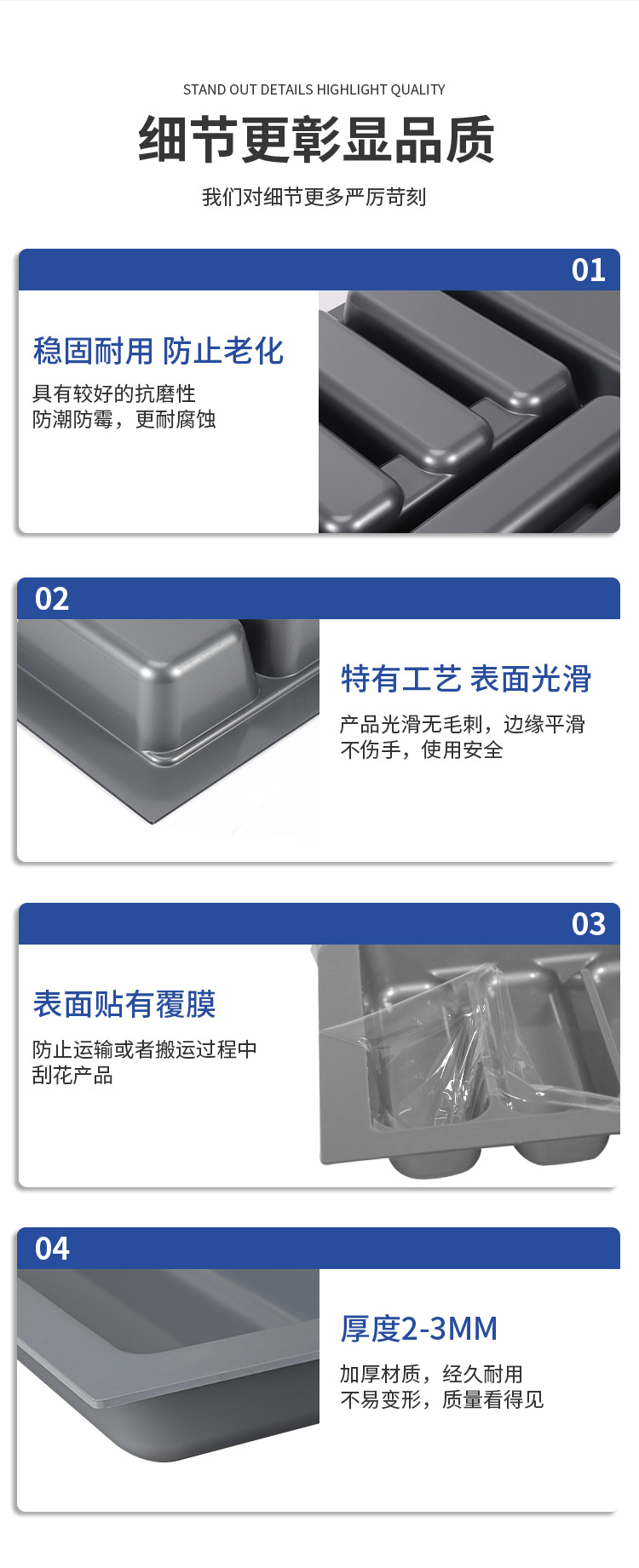 STAND OUT DETAILS HIGHLIGHT QUALITY

细节更彰显品质

我们对细节更多严厉苛刻

01

稳固耐用 防止老化

具有较好的抗磨性
防潮防霉，更耐腐蚀

02

特有工艺 表面光滑

产品光滑无毛刺，边缘平滑
不伤手，使用安全

03

表面贴有覆膜

防止运输或者搬运过程中
刮花产品

04

厚度2-3MM

加厚材质，经久耐用
不易变形，质量看得见