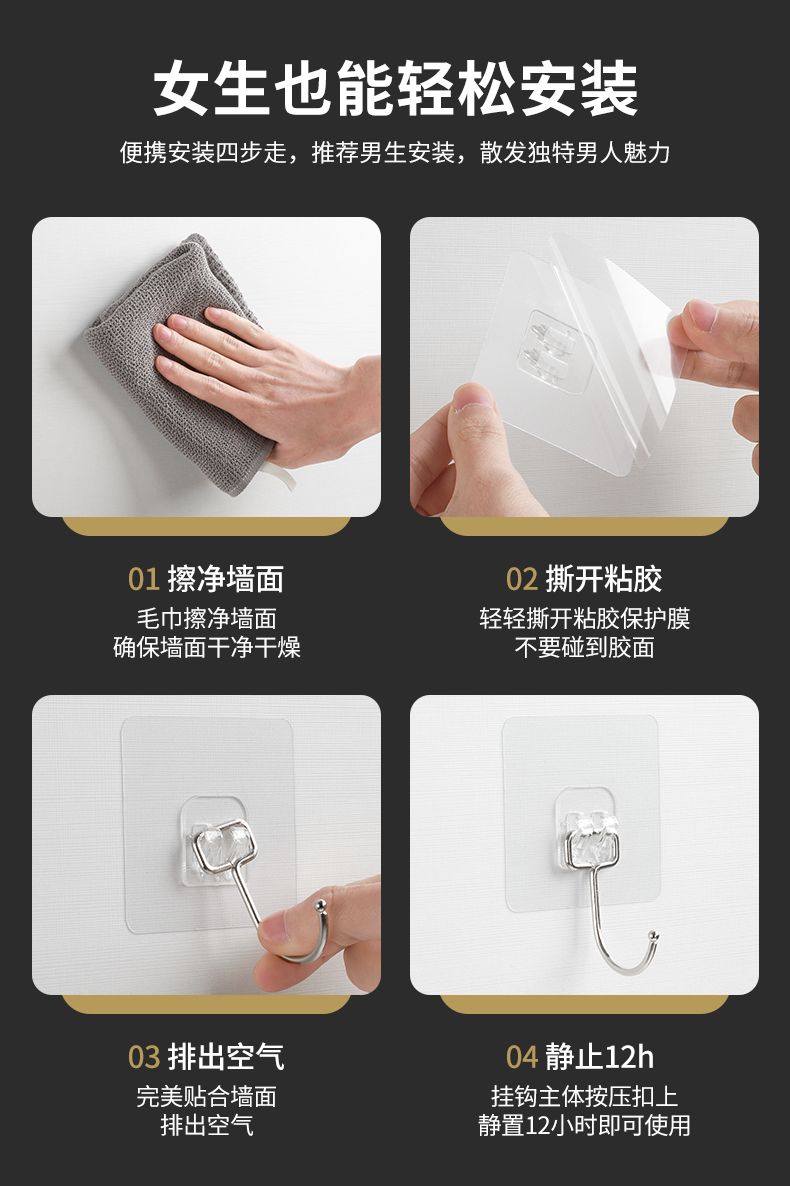 女生也能轻松安装

便携安装四步走，推荐男生安装，散发独特男人魅力

01 擦净墙面

毛巾擦净墙面
确保墙面干净干燥

02 撕开粘胶

轻轻撕开粘胶保护膜
不要碰到胶面

03 排出空气

完美贴合墙面
排出空气

04 静止12h

挂钩主体按压扣上
静置12小时即可使用