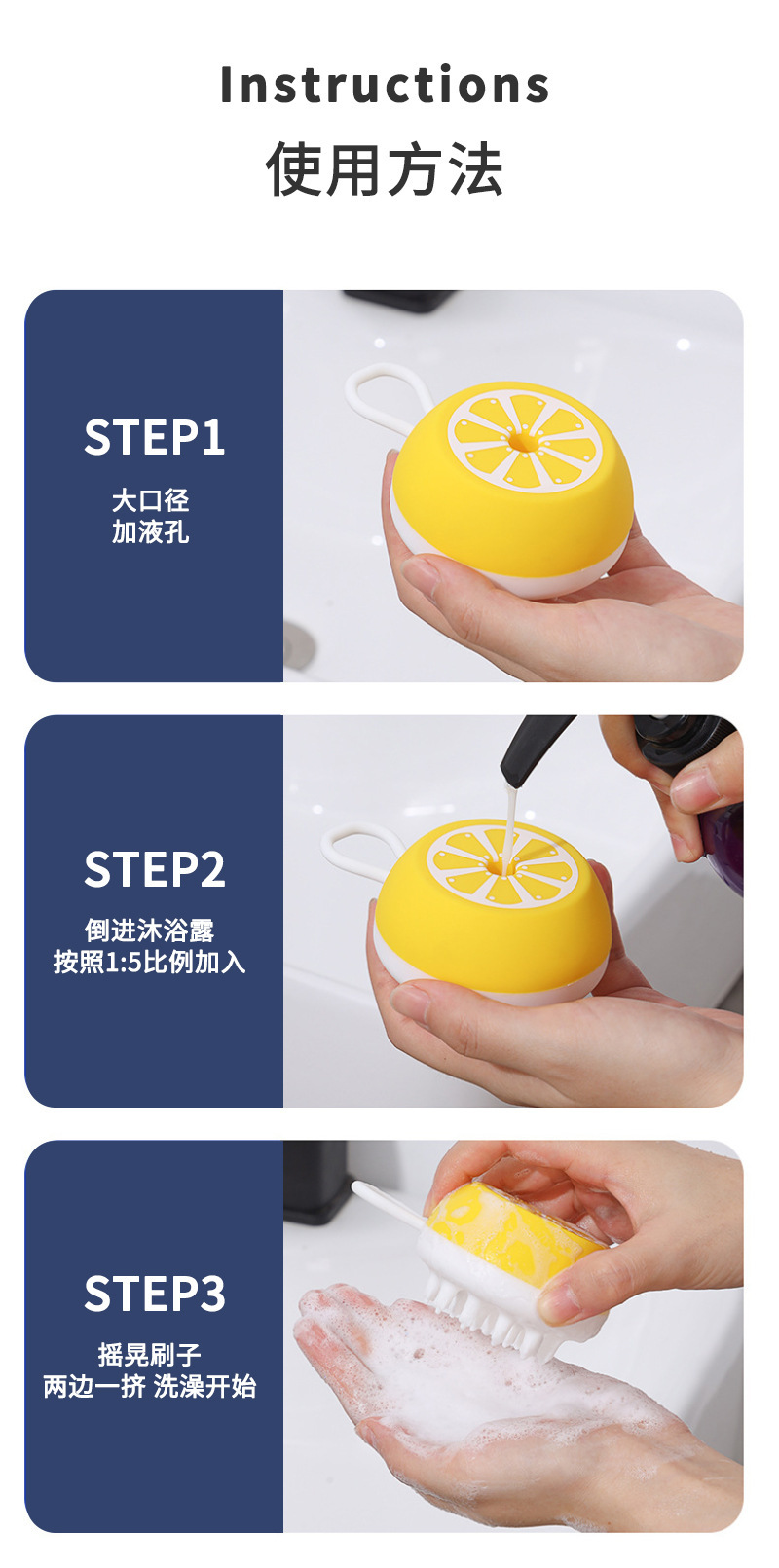 Instructions
使用方法

STEP1
大口径
加液孔

STEP2
倒进沐浴露
按照1:5比例加入

STEP3
摇晃刷子
两边一挤 洗澡开始