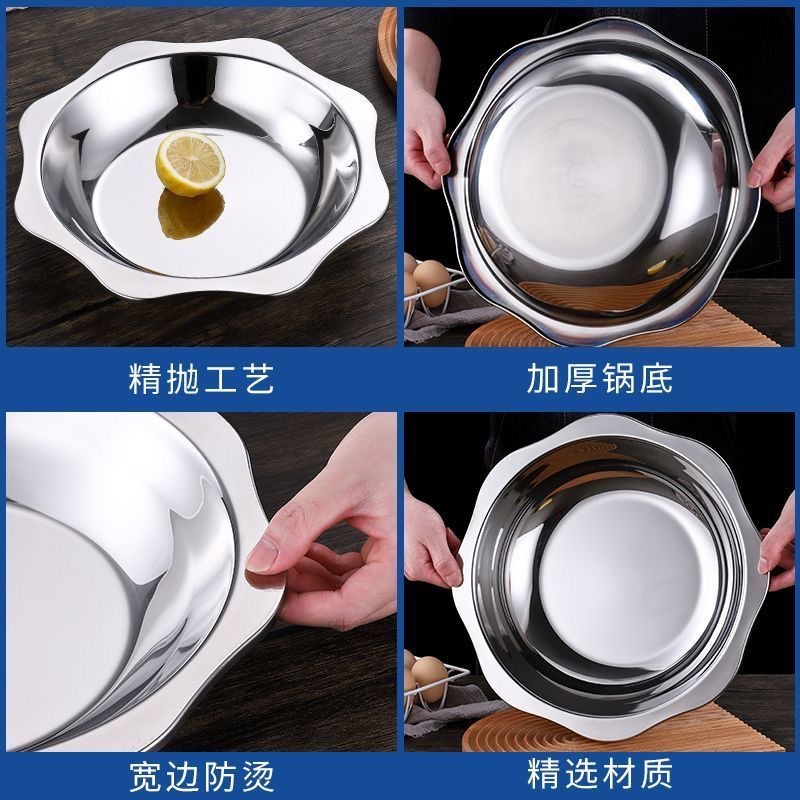 精抛工艺

加厚锅底

宽边防烫

精选材质