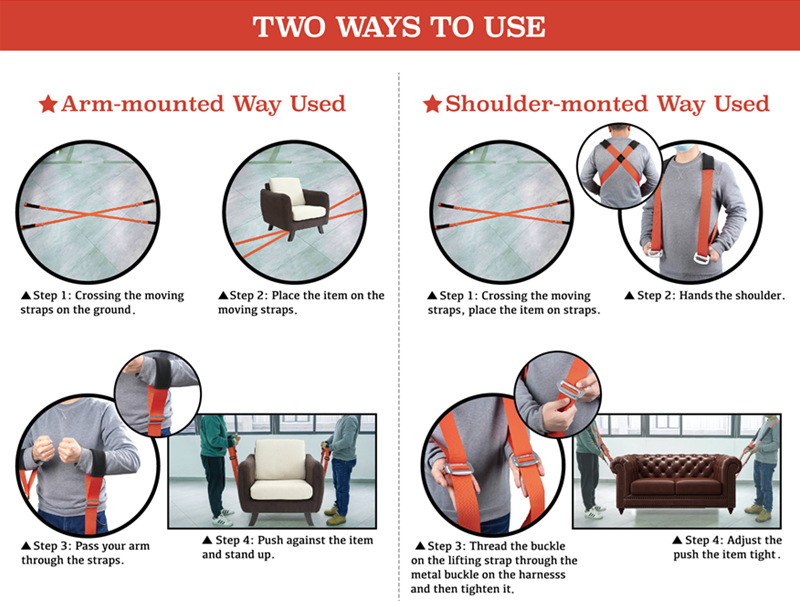 TWO WAYS TO USE

★Arm-mounted Way Used

▲Step 1: Crossing the moving straps on the ground.

▲Step 2: Place the item on the moving straps.

▲Step 3: Pass your arm through the straps.

▲Step 4: Push against the item and stand up.

★Shoulder-monted Way Used

▲Step 1: Crossing the moving straps, place the item on straps.

▲Step 2: Hands the shoulder.

▲Step 3: Thread the buckle on the lifting strap through the metal buckle on the harnesss and then tighten it.

▲Step 4: Adjust the push the item tight.