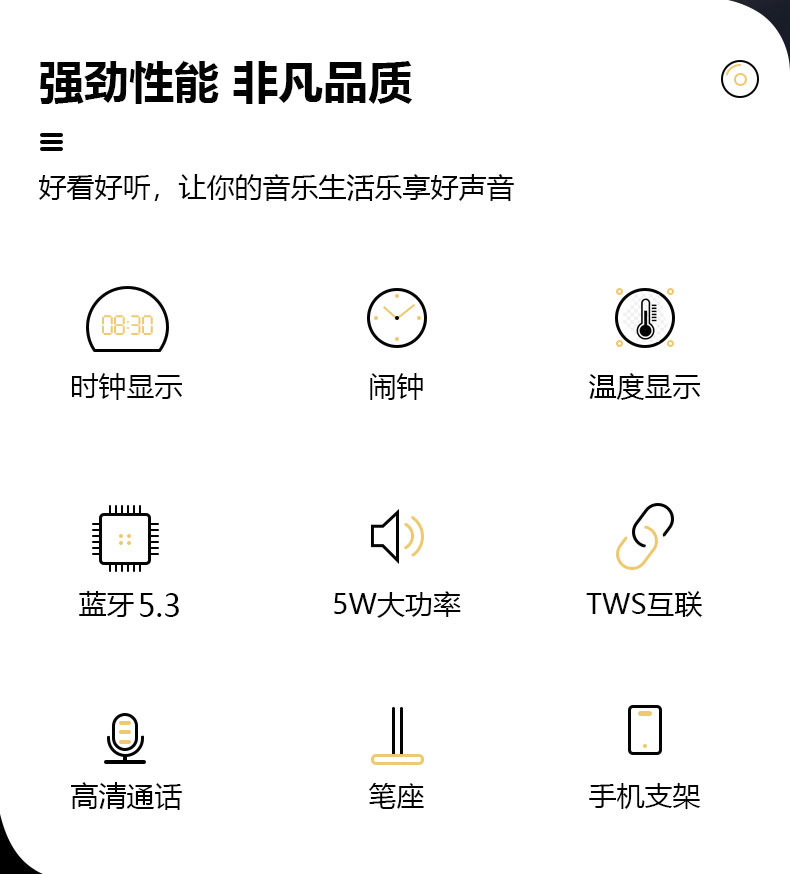 强劲性能 非凡品质

好看好听，让你的音乐生活乐享好声音

08:30

时钟显示

闹钟

温度显示

蓝牙5.3

5W大功率

TWS互联

高清通话

笔座

手机支架