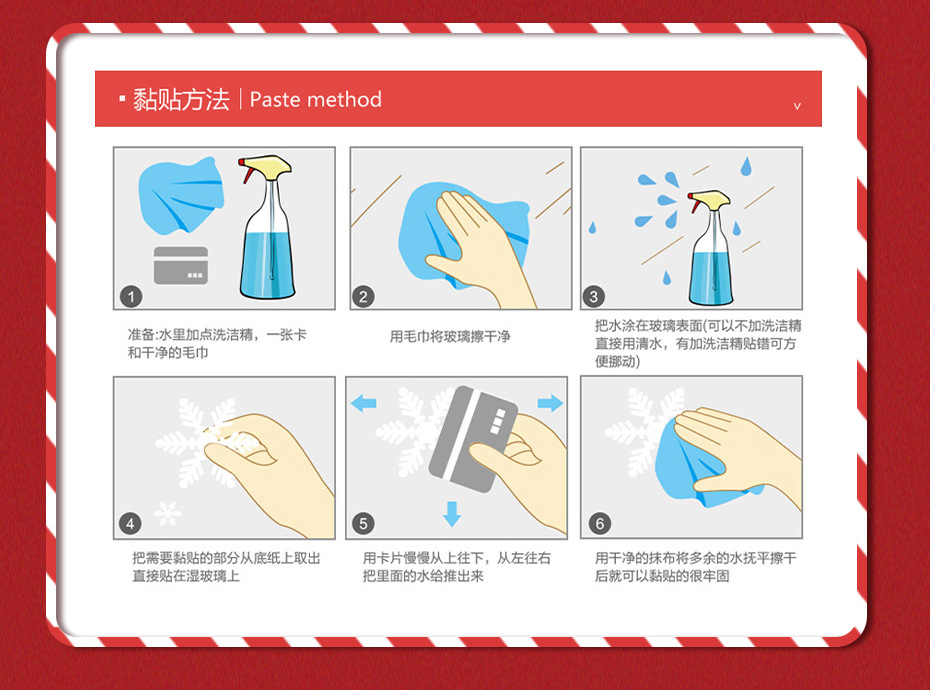 ▪ 黏贴方法 | Paste method

v

1

准备:水里加点洗洁精，一张卡和干净的毛巾

2

用毛巾将玻璃擦干净

3

把水涂在玻璃表面(可以不加洗洁精直接用清水，有加洗洁精贴错可方便挪动)

4

把需要黏贴的部分从底纸上取出直接贴在湿玻璃上

5

用卡片慢慢从上往下，从左往右把里面的水给推出来

6

用干净的抹布将多余的水抚平擦干后就可以黏贴的很牢固