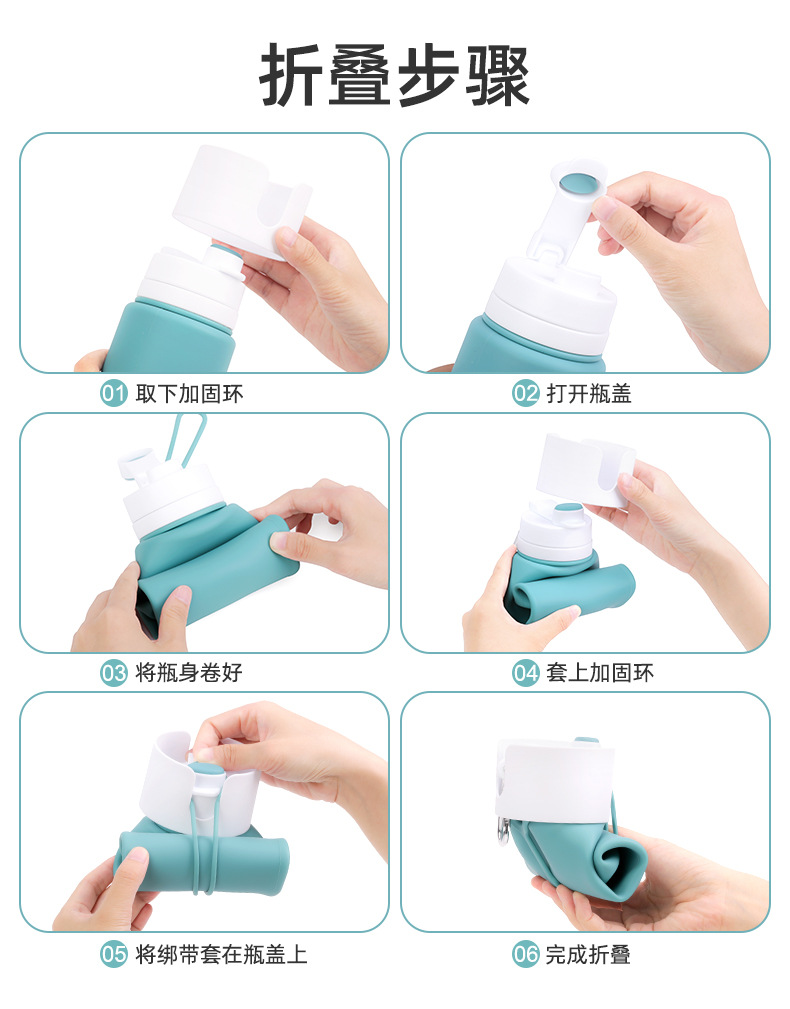 折叠步骤

01 取下加固环

02 打开瓶盖

03 将瓶身卷好

04 套上加固环

05 将绑带套在瓶盖上

06 完成折叠