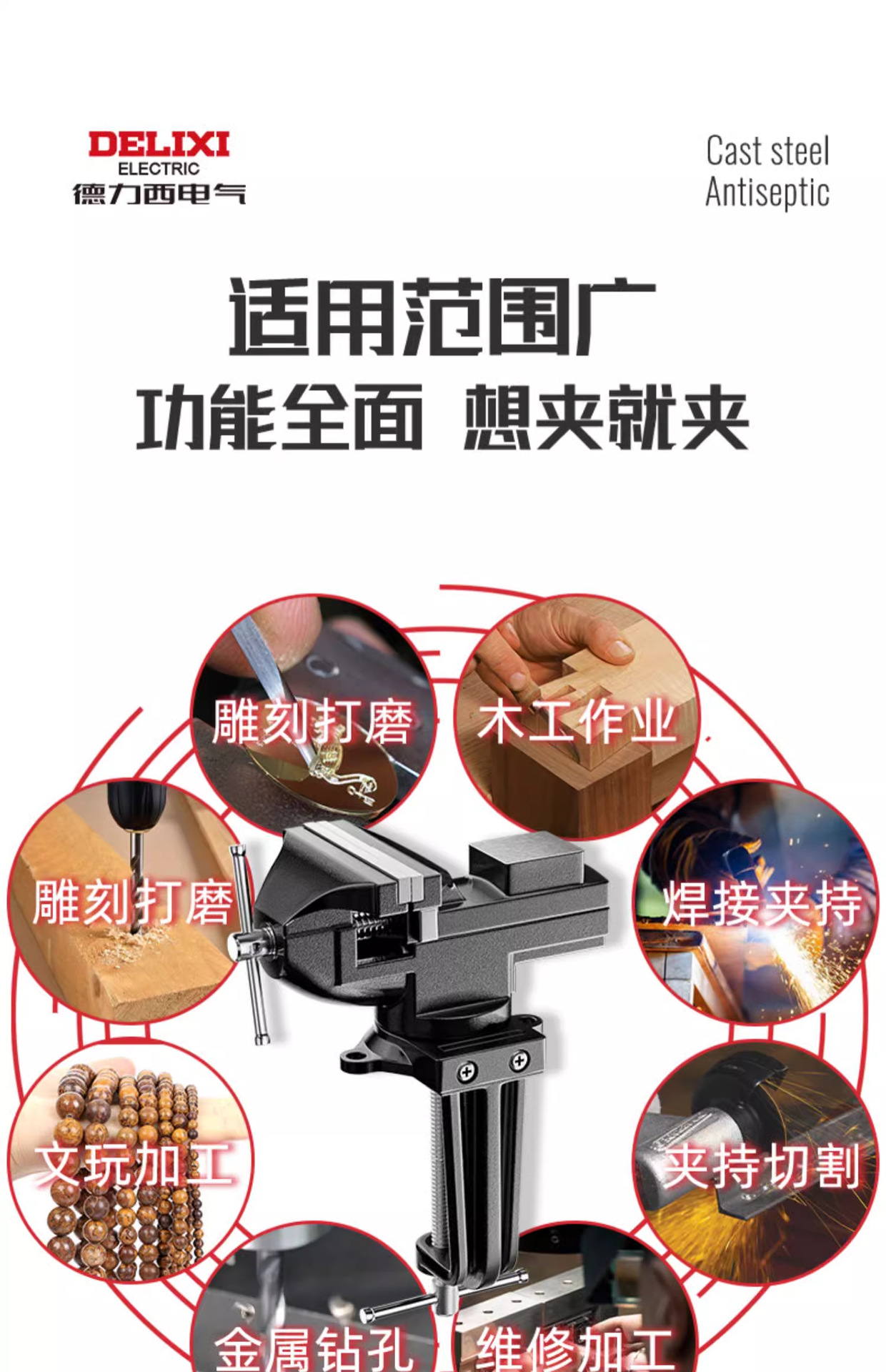 DELIXI
ELECTRIC
德力西电气

Cast steel
Antiseptic

适用范围广
功能全面 想夹就夹

雕刻打磨
木工作业
雕刻打磨
焊接夹持
文玩加工
夹持切割
金属钻孔
维修加工