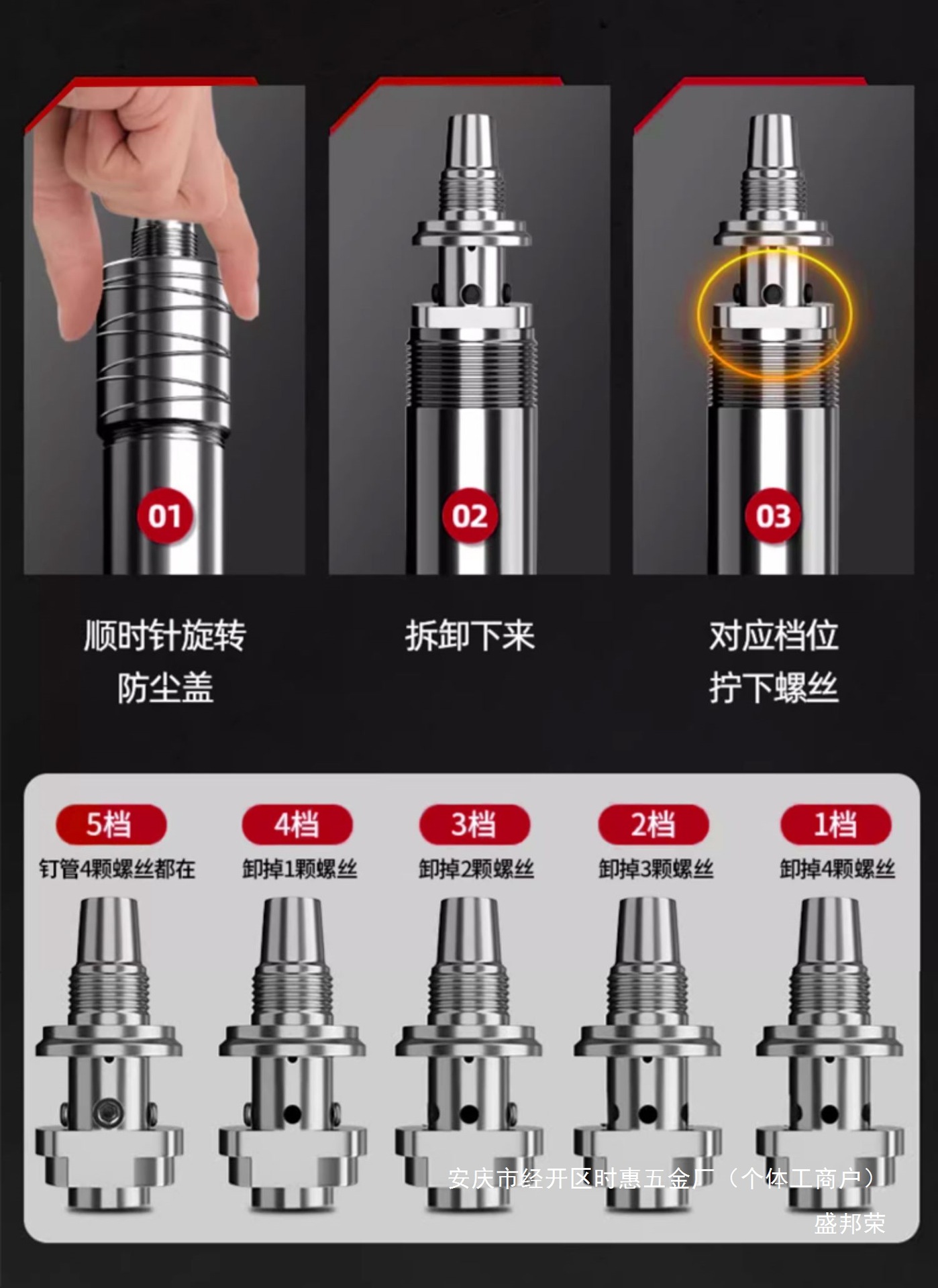 01

02

03

顺时针旋转
防尘盖

拆卸下来

对应档位
拧下螺丝

5档
钉管4颗螺丝都在

4档
卸掉1颗螺丝

3档
卸掉2颗螺丝

2档
卸掉3颗螺丝

1档
卸掉4颗螺丝

安庆市经开区时惠五金厂（个体工商户）
盛邦荣