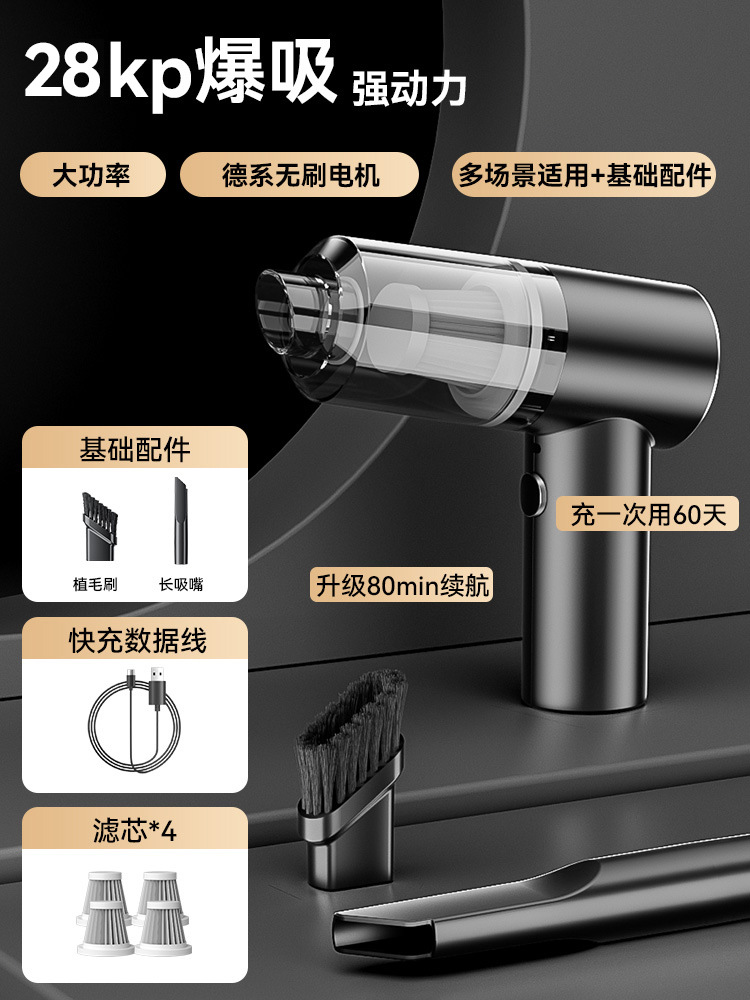 28kp爆吸 强动力

大功率

德系无刷电机

多场景适用+基础配件

基础配件

植毛刷

长吸嘴

充一次用60天

升级80min续航

快充数据线

滤芯*4