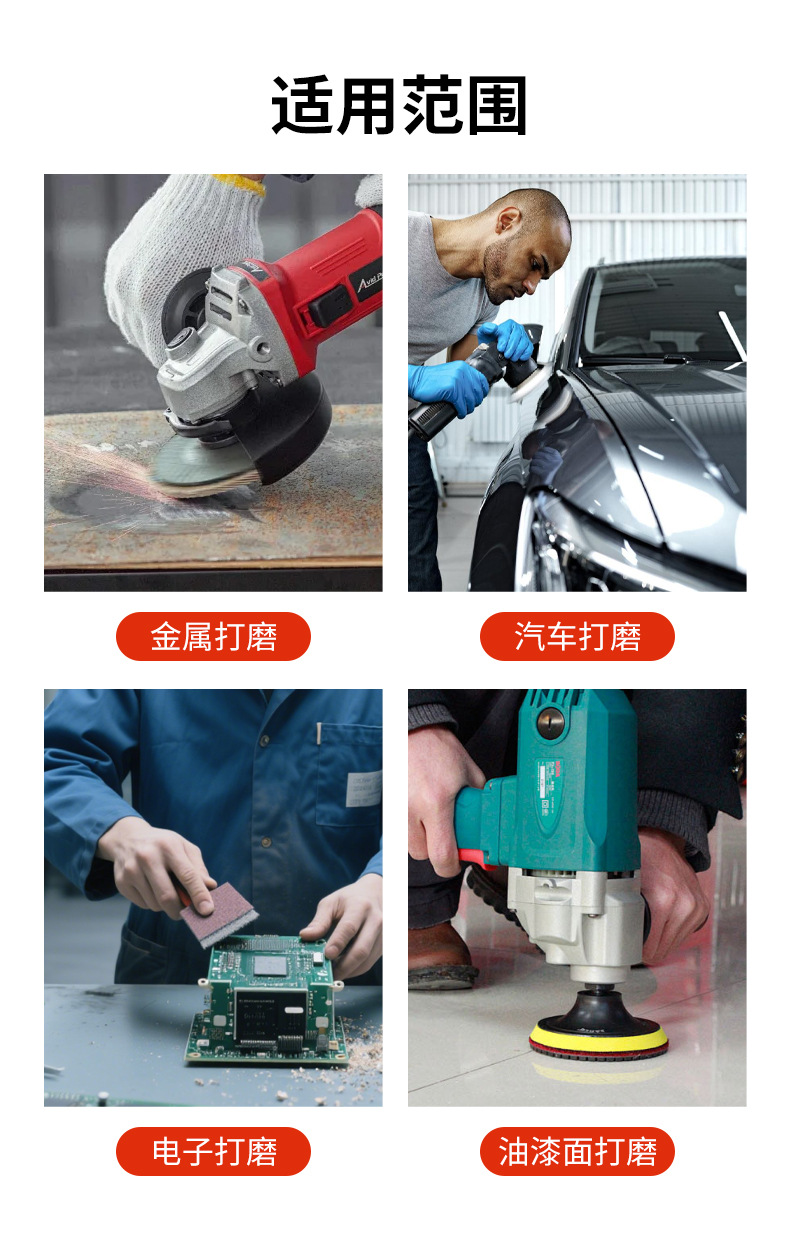 适用范围

金属打磨

汽车打磨

电子打磨

油漆面打磨