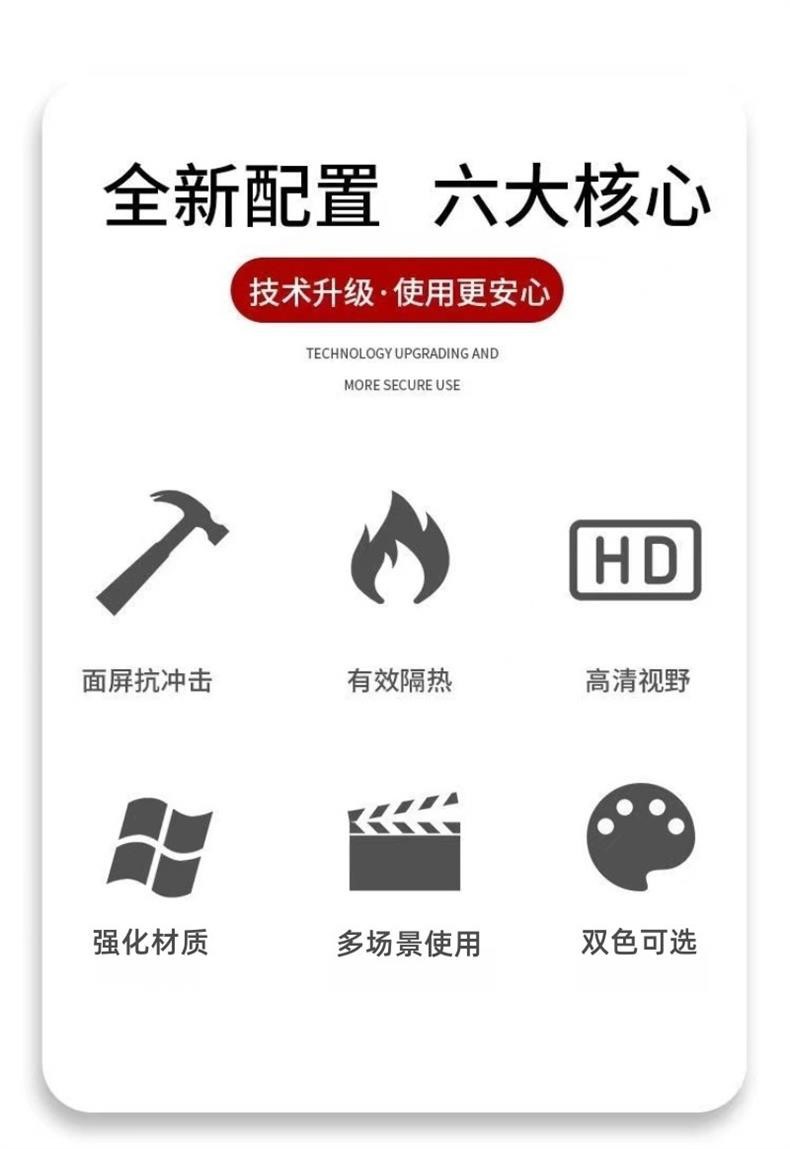 全新配置 六大核心

技术升级·使用更安心

TECHNOLOGY UPGRADING AND
MORE SECURE USE

HD

面屏抗冲击

有效隔热

高清视野

强化材质

多场景使用

双色可选