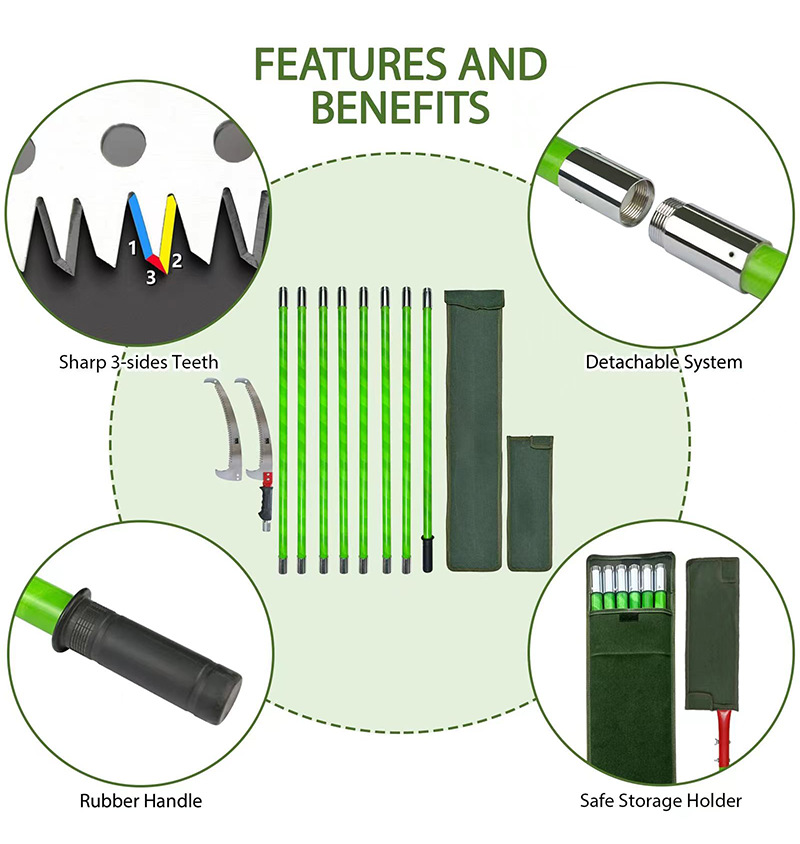 FEATURES AND BENEFITS

1
2
3

Sharp 3-sides Teeth

Detachable System

Rubber Handle

Safe Storage Holder