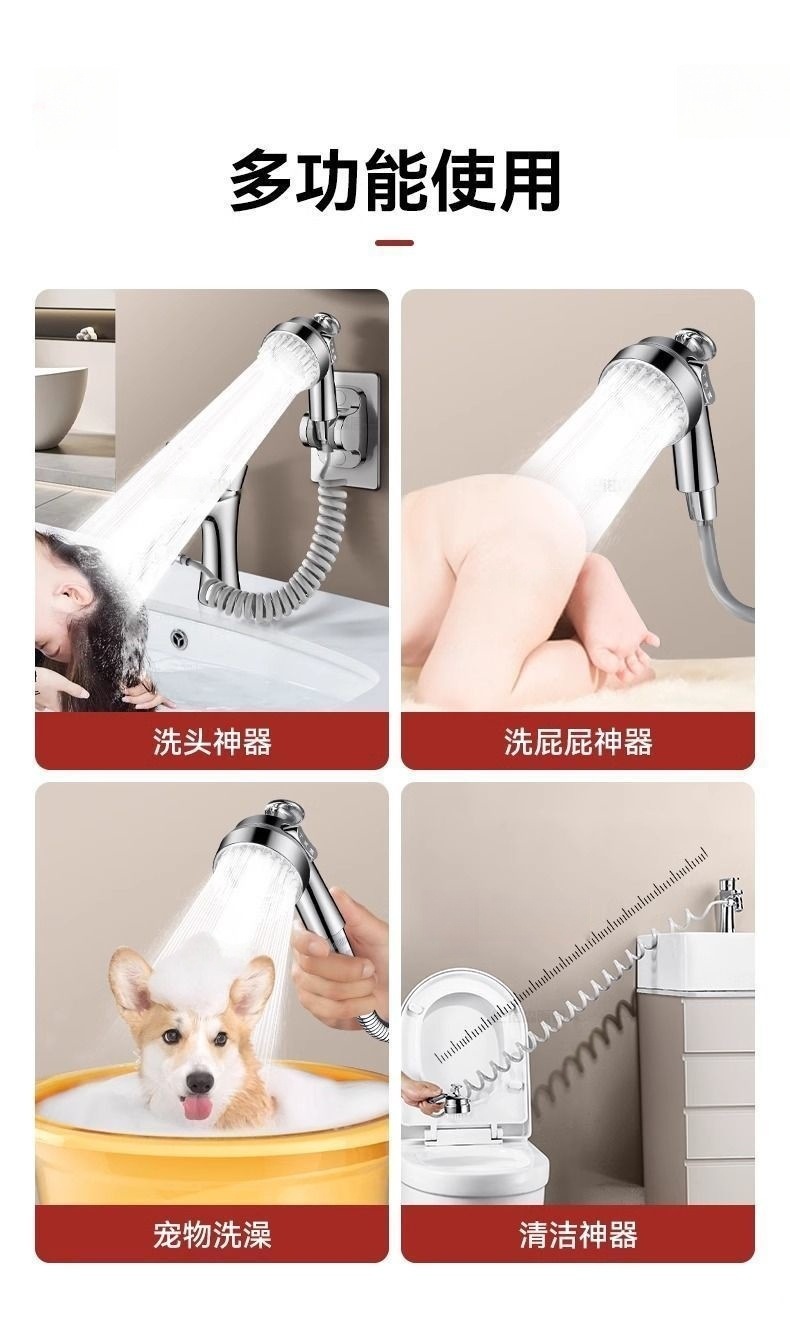 多功能使用

洗头神器

洗屁屁神器

宠物洗澡

清洁神器