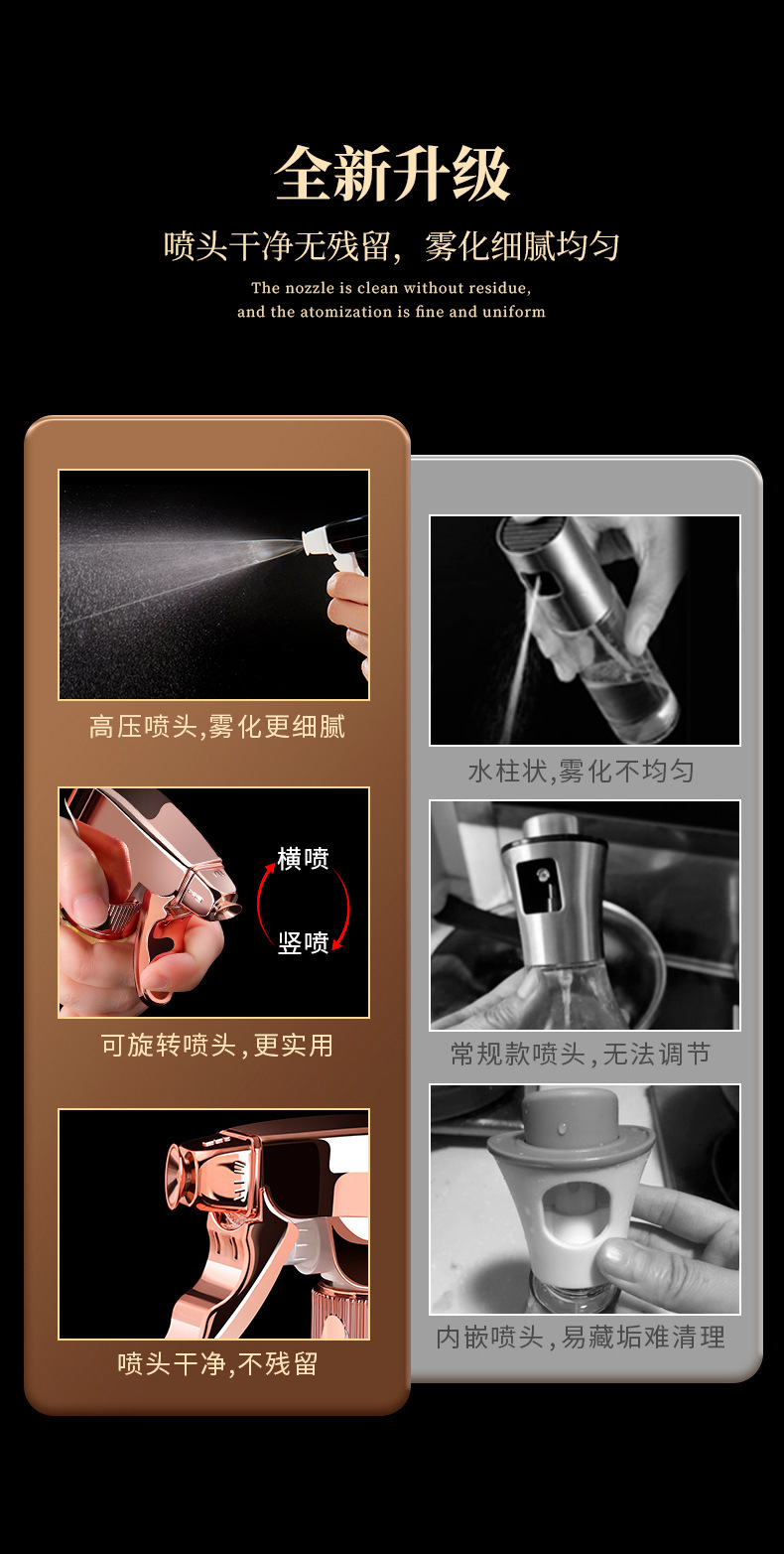 全新升级

喷头干净无残留，雾化细腻均匀

The nozzle is clean without residue, and the atomization is fine and uniform

高压喷头,雾化更细腻

横喷

竖喷

可旋转喷头,更实用

喷头干净,不残留

水柱状,雾化不均匀

常规款喷头,无法调节

内嵌喷头,易藏垢难清理