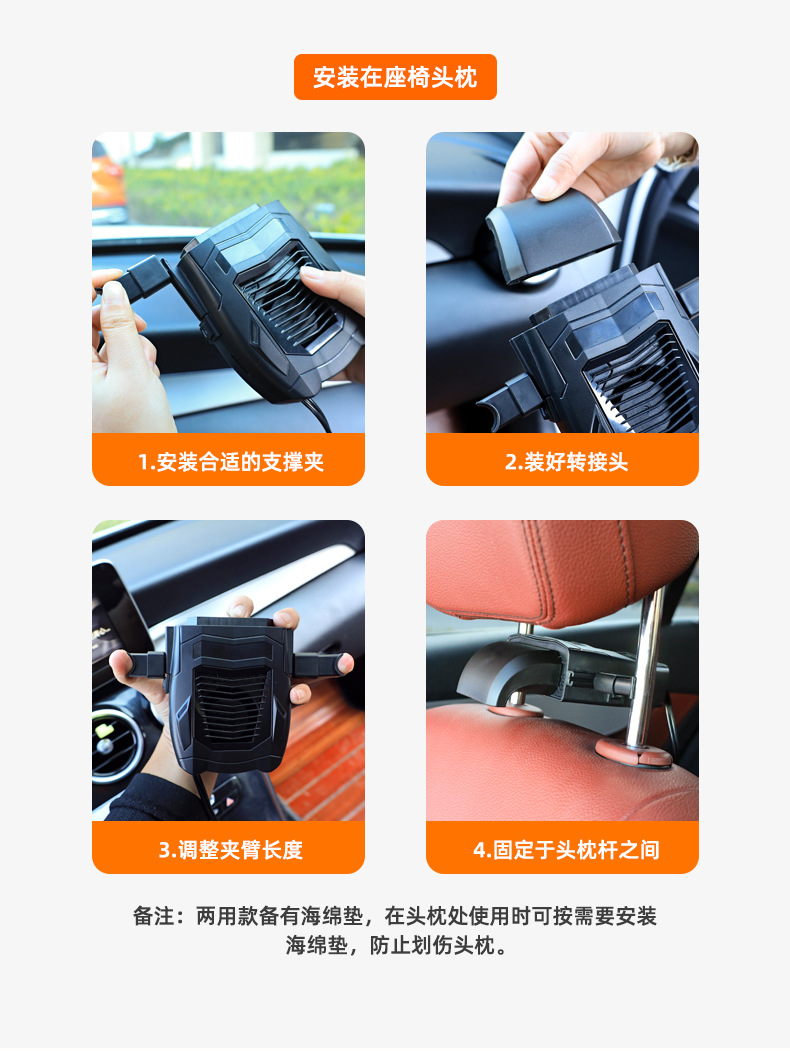 安装在座椅头枕

1.安装合适的支撑夹

2.装好转接头

3.调整夹臂长度

4.固定于头枕杆之间

备注：两用款备有海绵垫，在头枕处使用时可按需要安装海绵垫，防止划伤头枕。