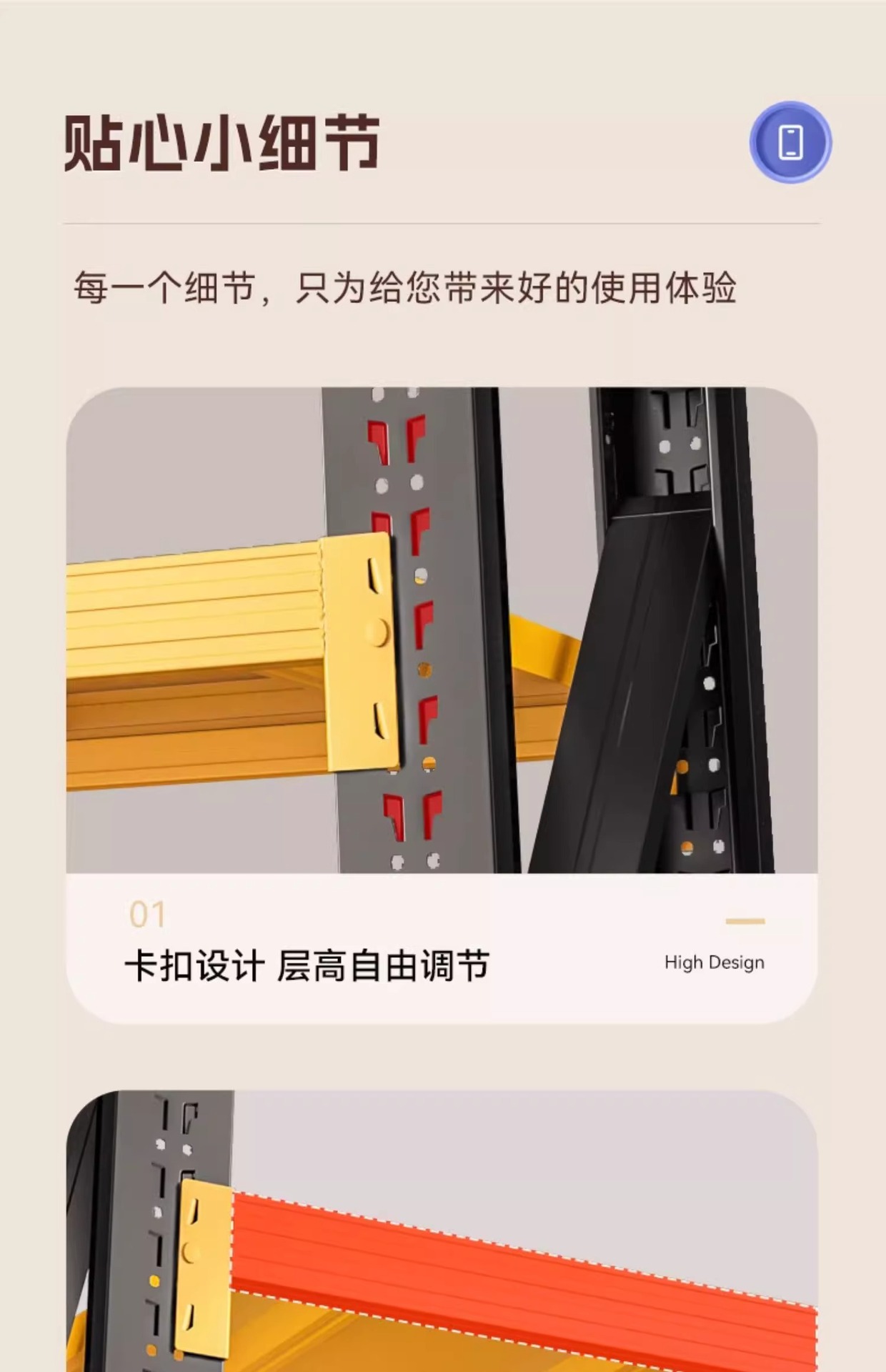 贴心小细节

每一个细节，只为给您带来好的使用体验

01
卡扣设计 层高自由调节
High Design