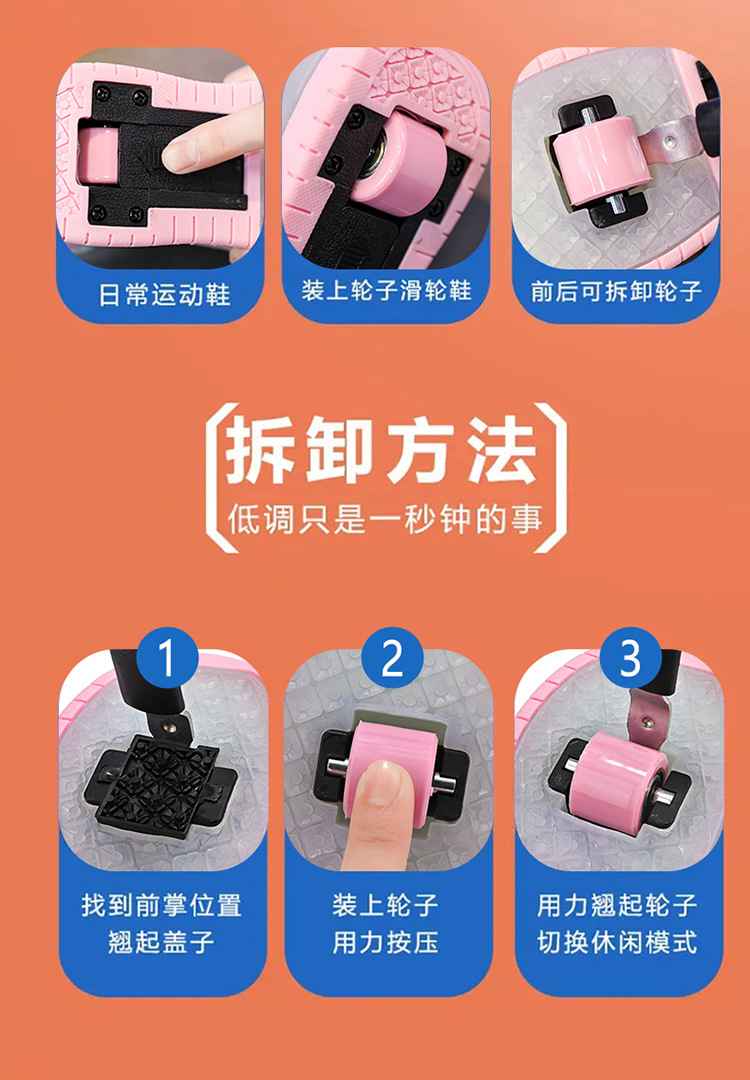 日常运动鞋

装上轮子滑轮鞋

前后可拆卸轮子

拆卸方法
低调只是一秒钟的事

1
找到前掌位置
翘起盖子

2
装上轮子
用力按压

3
用力翘起轮子
切换休闲模式