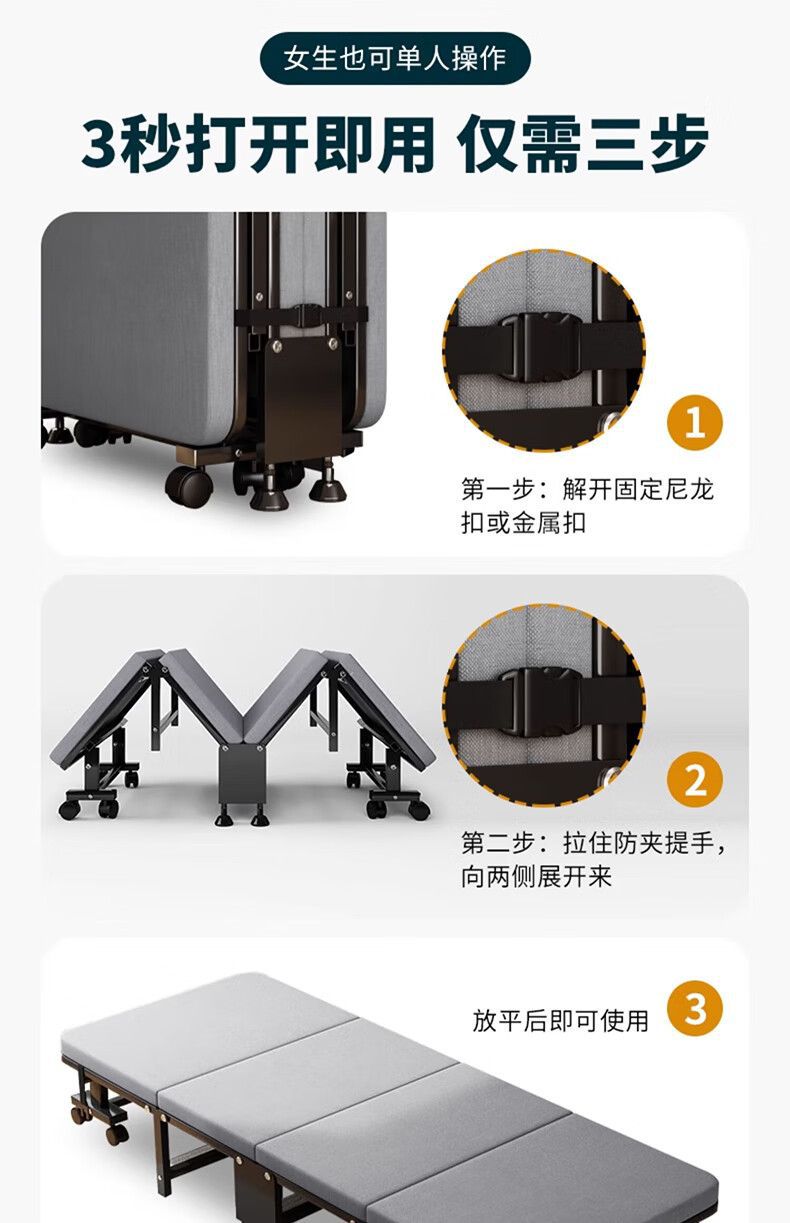 女生也可单人操作

3秒打开即用 仅需三步

1

第一步：解开固定尼龙扣或金属扣

2

第二步：拉住防夹提手，向两侧展开来

放平后即可使用

3