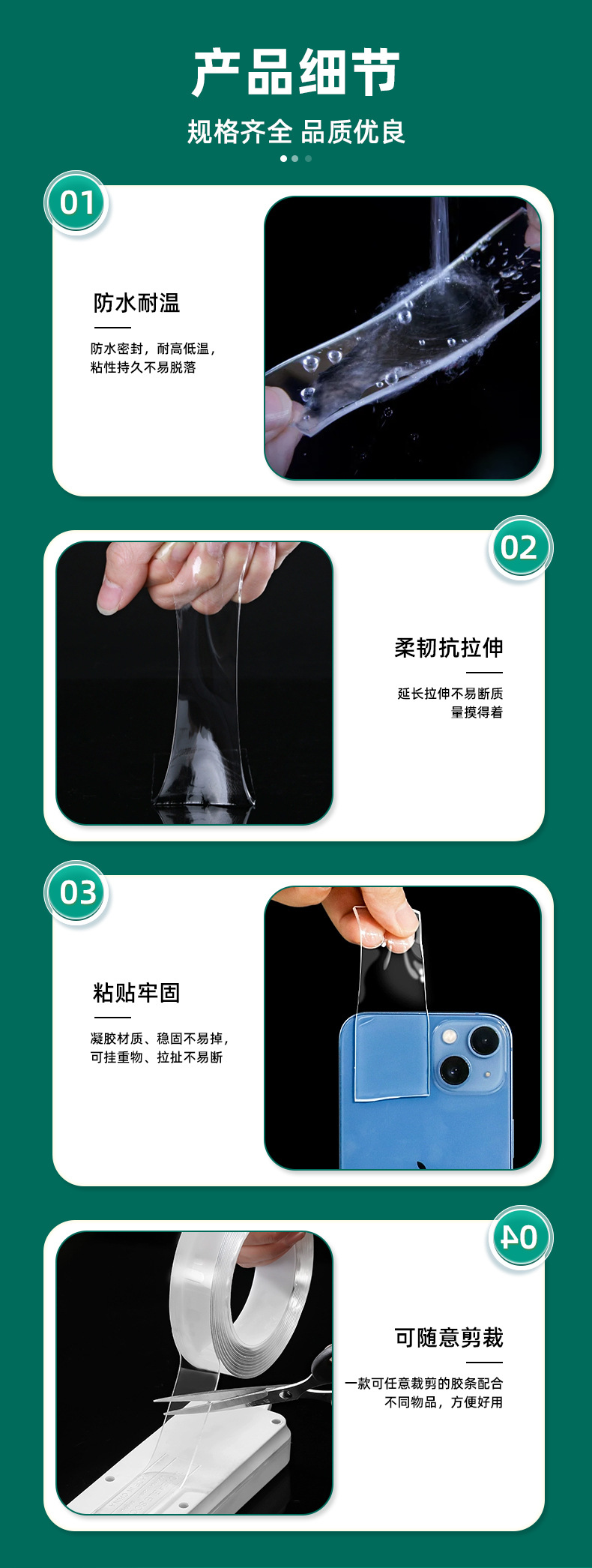 产品细节

规格齐全 品质优良

01

防水耐温

防水密封，耐高低温，粘性持久不易脱落

02

柔韧抗拉伸

延长拉伸不易断质量摸得着

03

粘贴牢固

凝胶材质、稳固不易掉，可挂重物、拉扯不易断

04

可随意剪裁

一款可任意裁剪的胶条配合不同物品，方便好用