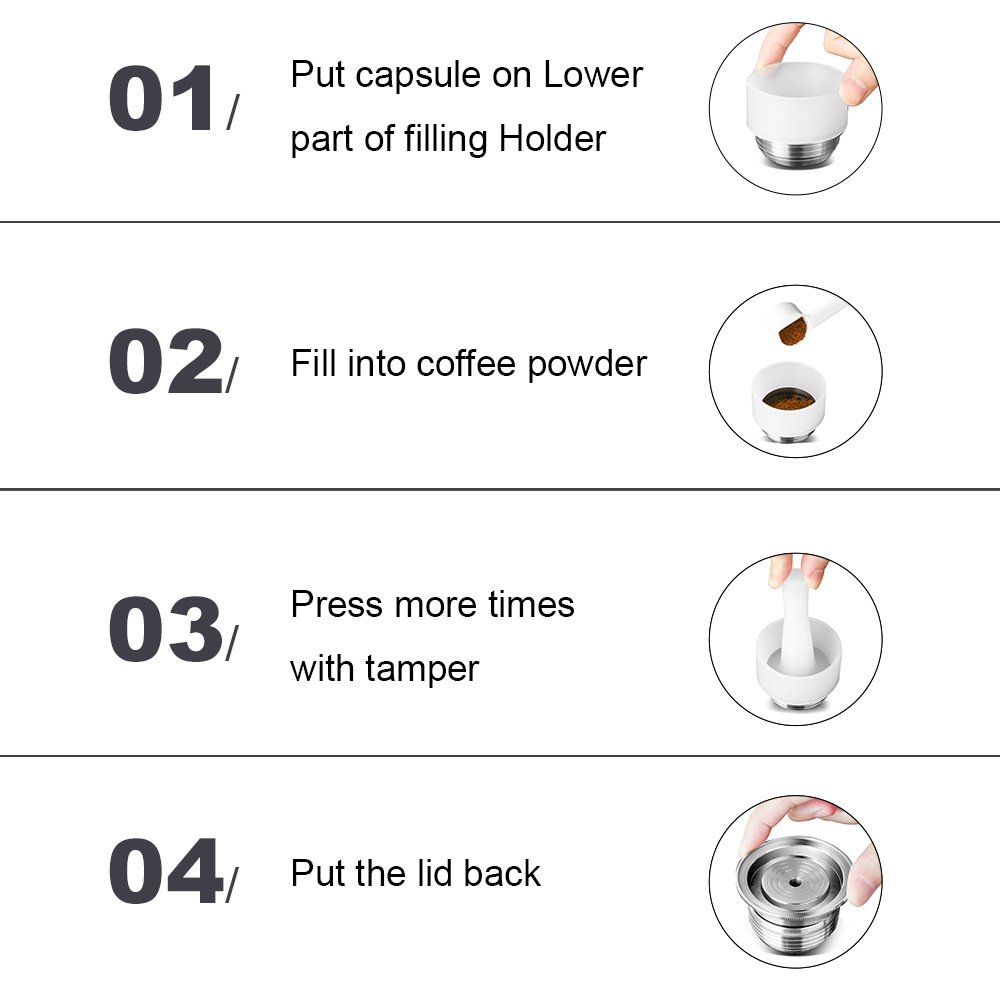 01/ Put capsule on Lower part of filling Holder

02/ Fill into coffee powder

03/ Press more times with tamper

04/ Put the lid back