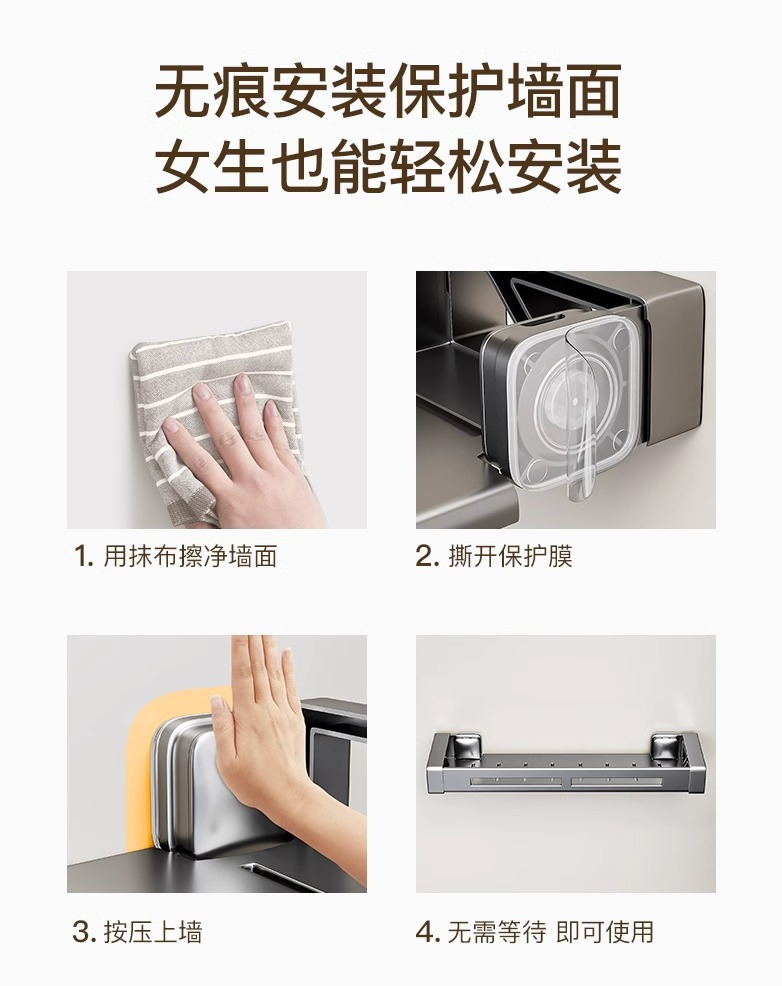 无痕安装保护墙面
女生也能轻松安装

1. 用抹布擦净墙面

2. 撕开保护膜

3. 按压上墙

4. 无需等待 即可使用