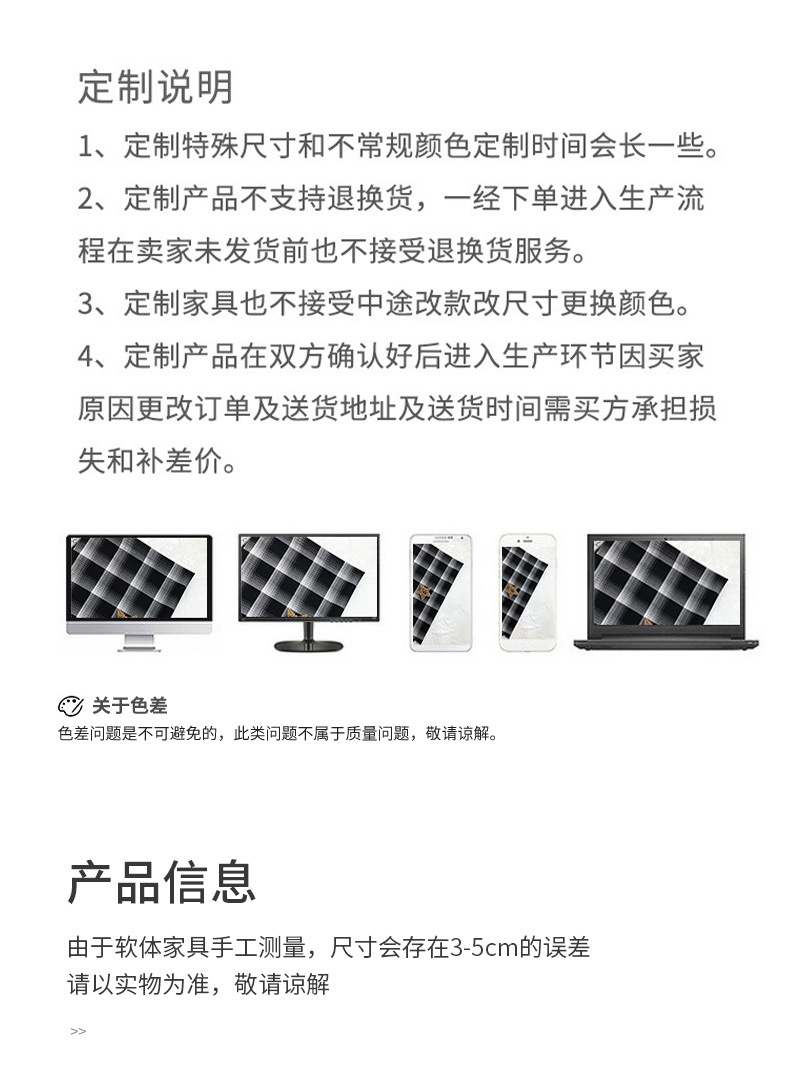 定制说明

1、定制特殊尺寸和不常规颜色定制时间会长一些。

2、定制产品不支持退换货，一经下单进入生产流程在卖家未发货前也不接受退换货服务。

3、定制家具也不接受中途改款改尺寸更换颜色。

4、定制产品在双方确认好后进入生产环节因买家原因更改订单及送货地址及送货时间需买方承担损失和补差价。

关于色差
色差问题是不可避免的，此类问题不属于质量问题，敬请谅解。

产品信息

由于软体家具手工测量，尺寸会存在3-5cm的误差
请以实物为准，敬请谅解

>>