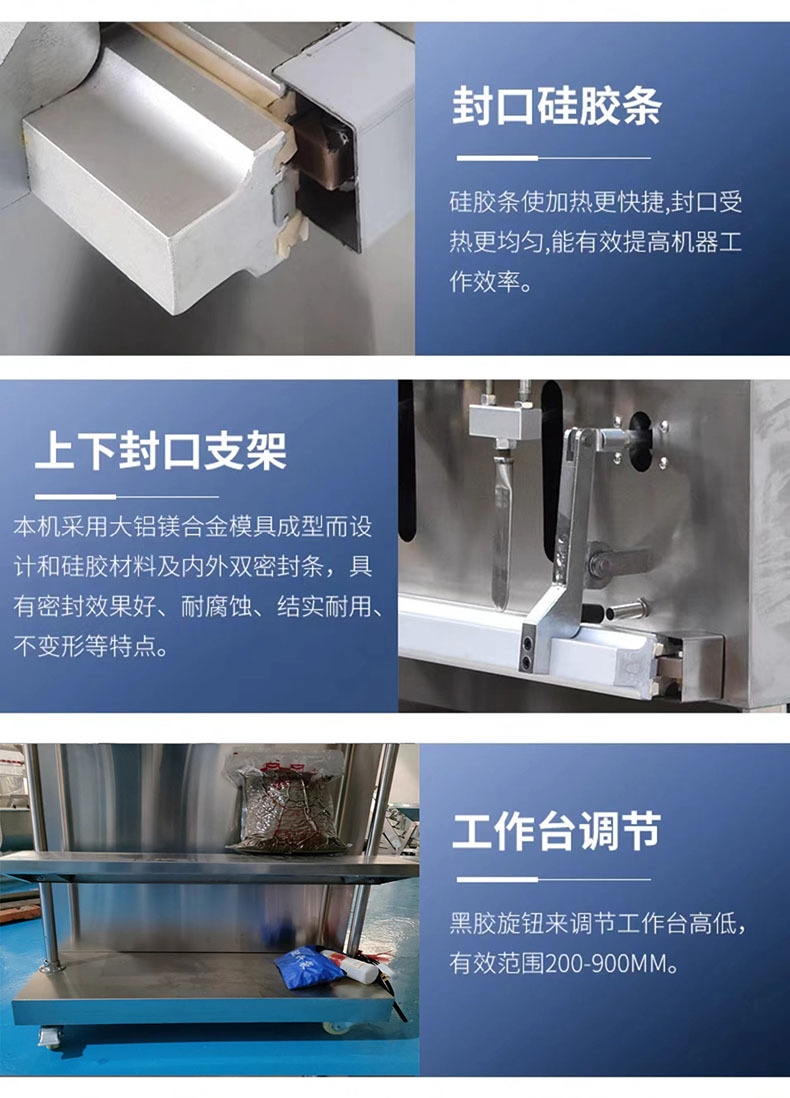 封口硅胶条

硅胶条使加热更快捷,封口受热更均匀,能有效提高机器工作效率。

上下封口支架

本机采用大铝镁合金模具成型而设计和硅胶材料及内外双密封条，具有密封效果好、耐腐蚀、结实耐用、不变形等特点。

工作台调节

黑胶旋钮来调节工作台高低，有效范围200-900MM。