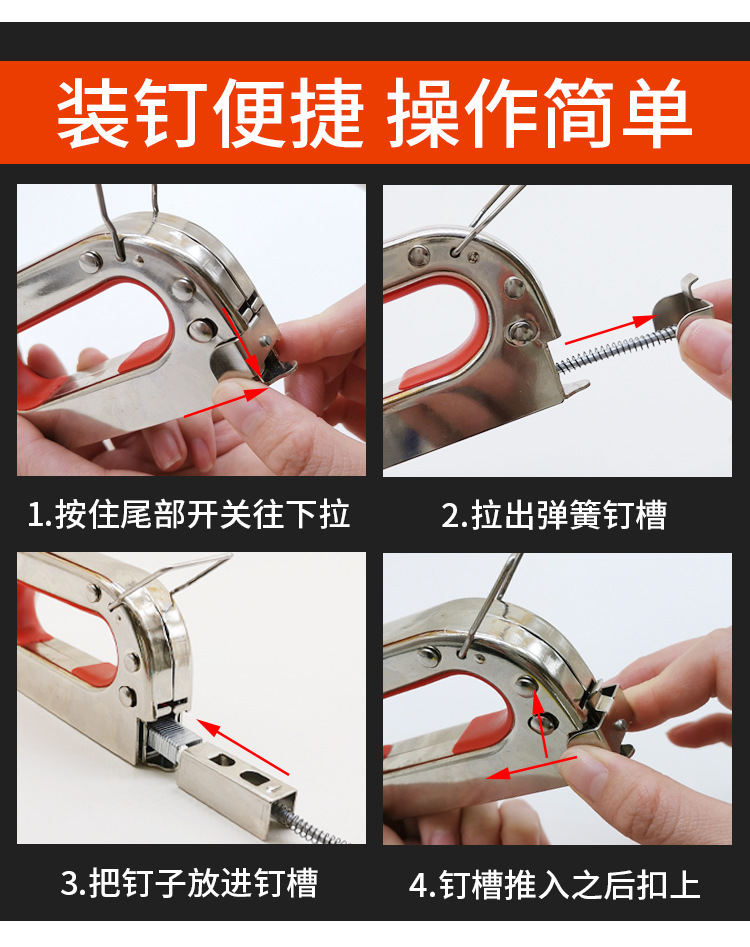 装钉便捷 操作简单

1.按住尾部开关往下拉

2.拉出弹簧钉槽

3.把钉子放进钉槽

4.钉槽推入之后扣上