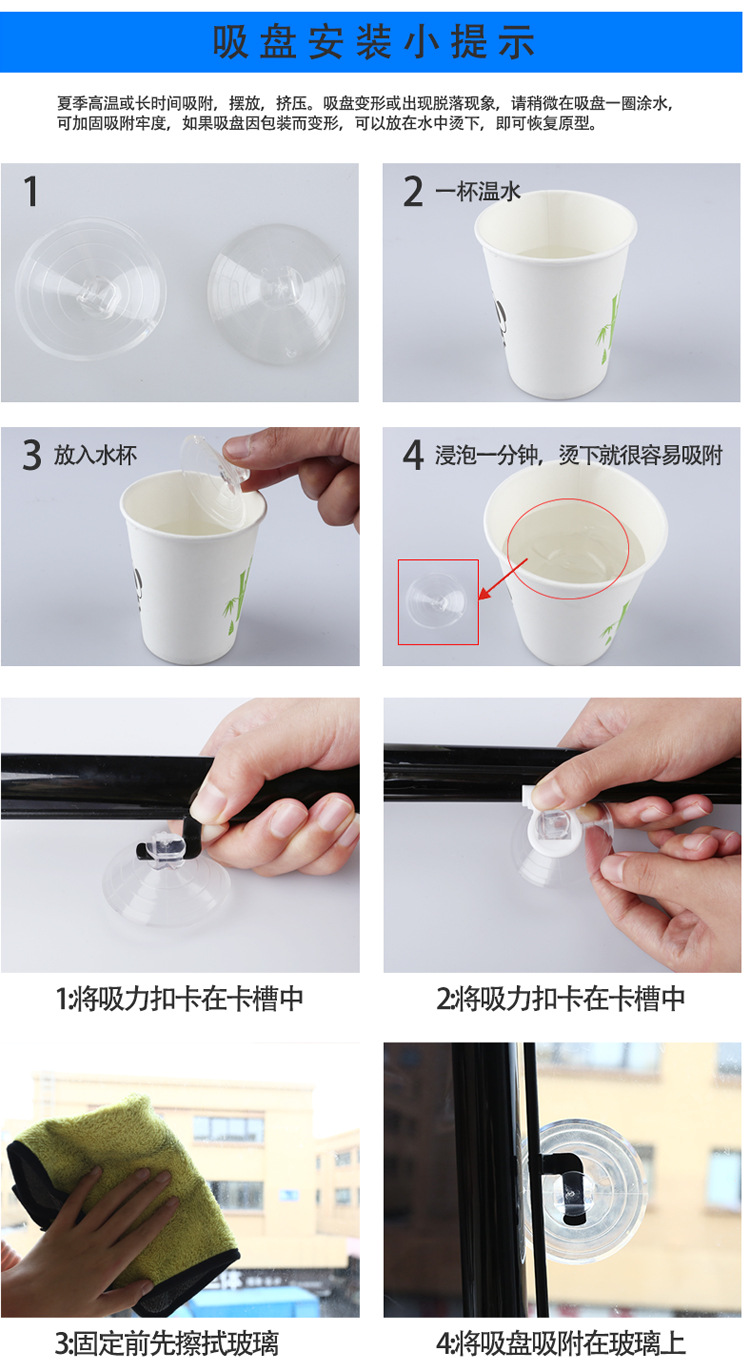 吸盘安装小提示

夏季高温或长时间吸附，摆放，挤压。吸盘变形或出现脱落现象，请稍微在吸盘一圈涂水，可加固吸附牢度，如果吸盘因包装而变形，可以放在水中烫下，即可恢复原型。

1

2 一杯温水

3 放入水杯

4 浸泡一分钟，烫下就很容易吸附

1:将吸力扣卡在卡槽中

2:将吸力扣卡在卡槽中

3:固定前先擦拭玻璃

4:将吸盘吸附在玻璃上