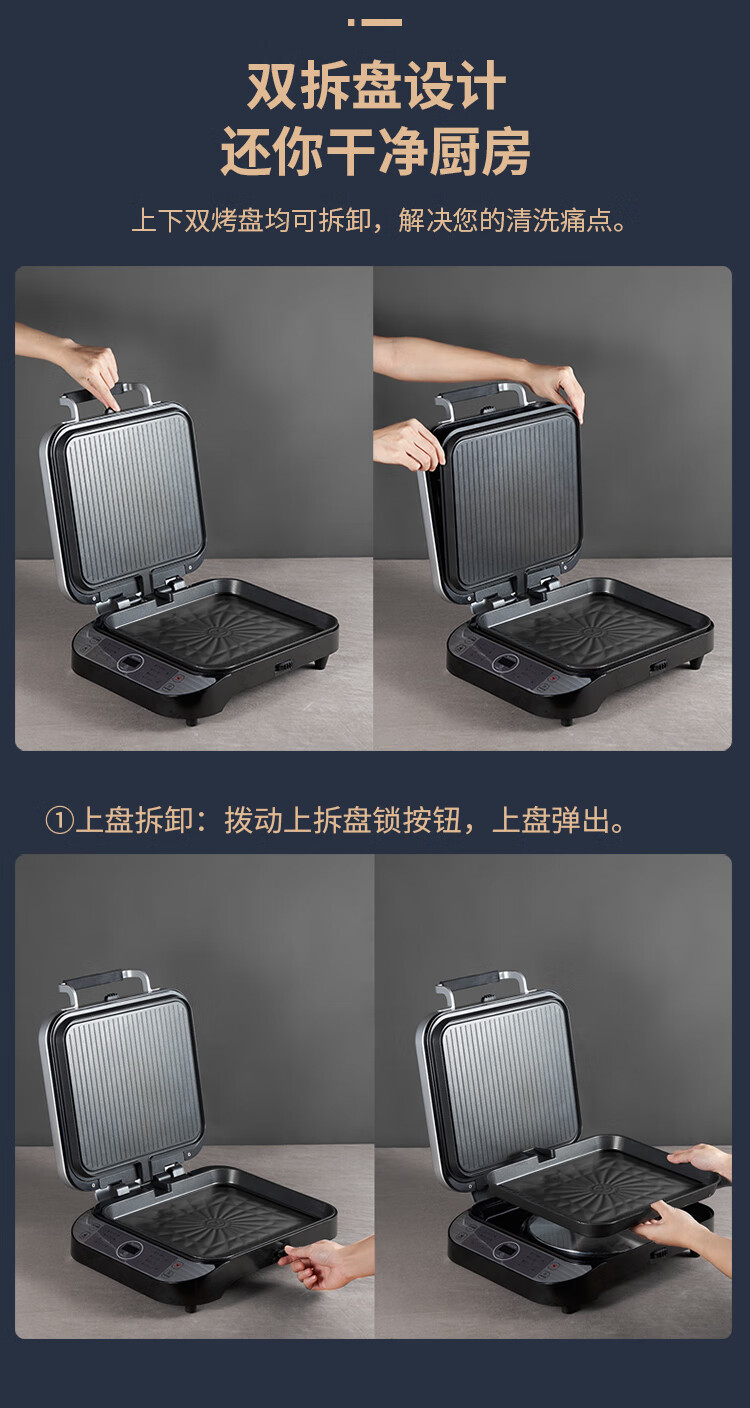 双拆盘设计
还你干净厨房

上下双烤盘均可拆卸，解决您的清洗痛点。

①上盘拆卸：拨动上拆盘锁按钮，上盘弹出。