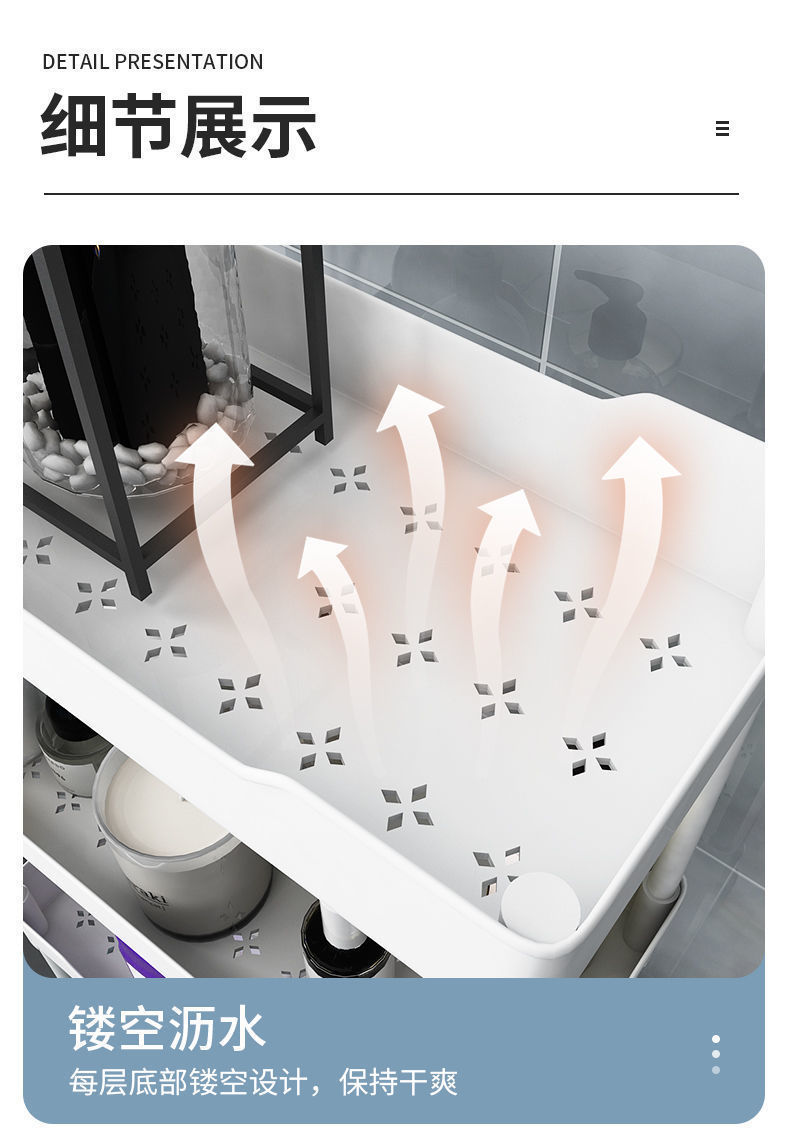 DETAIL PRESENTATION

细节展示

镂空沥水

每层底部镂空设计，保持干爽