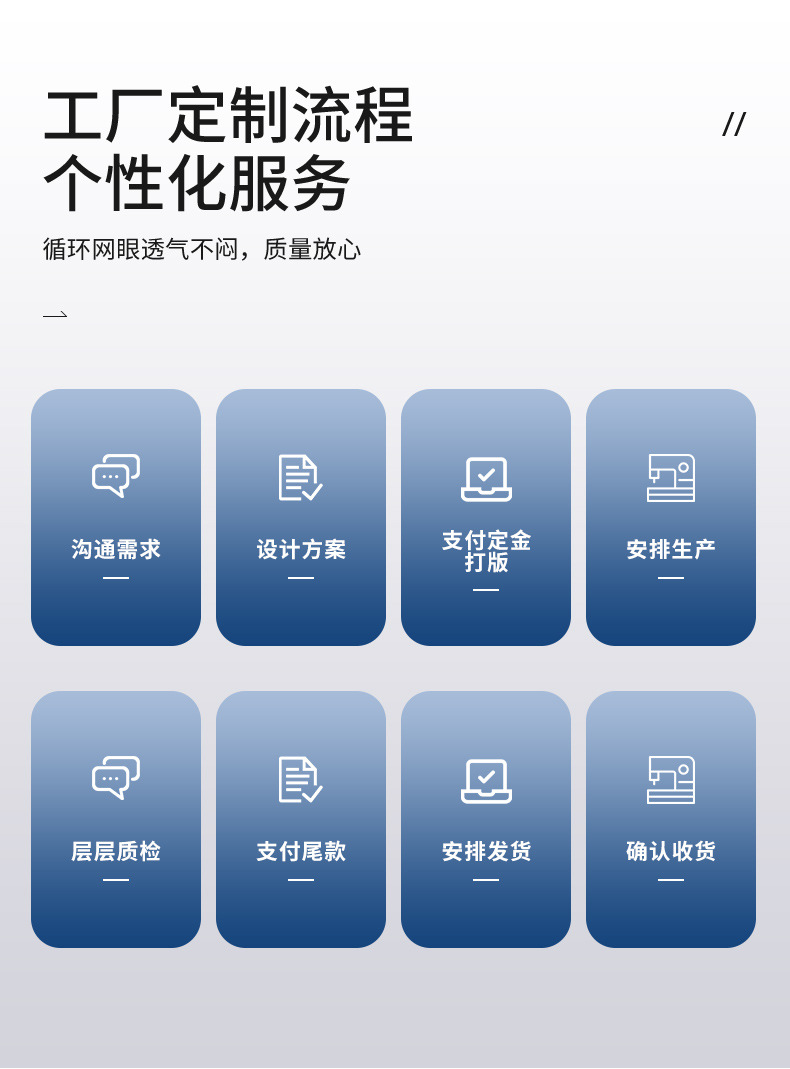 工厂定制流程
个性化服务

//

循环网眼透气不闷，质量放心

沟通需求

设计方案

支付定金
打版

安排生产

层层质检

支付尾款

安排发货

确认收货