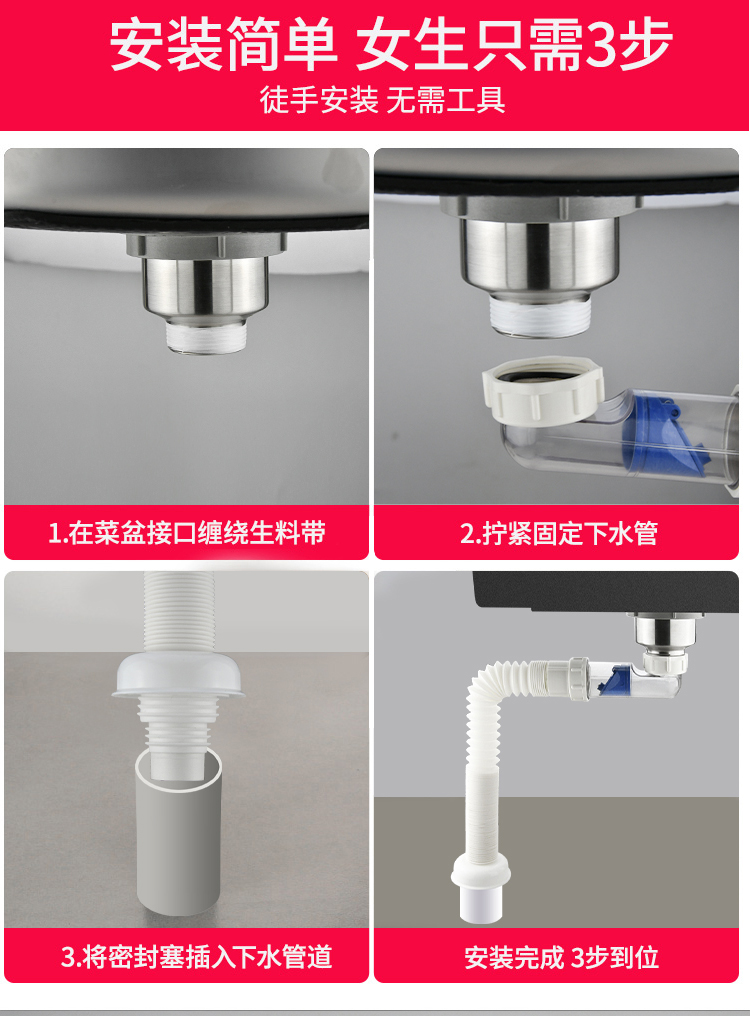 安装简单 女生只需3步
徒手安装 无需工具

1.在菜盆接口缠绕生料带

2.拧紧固定下水管

3.将密封塞插入下水管道

安装完成 3步到位