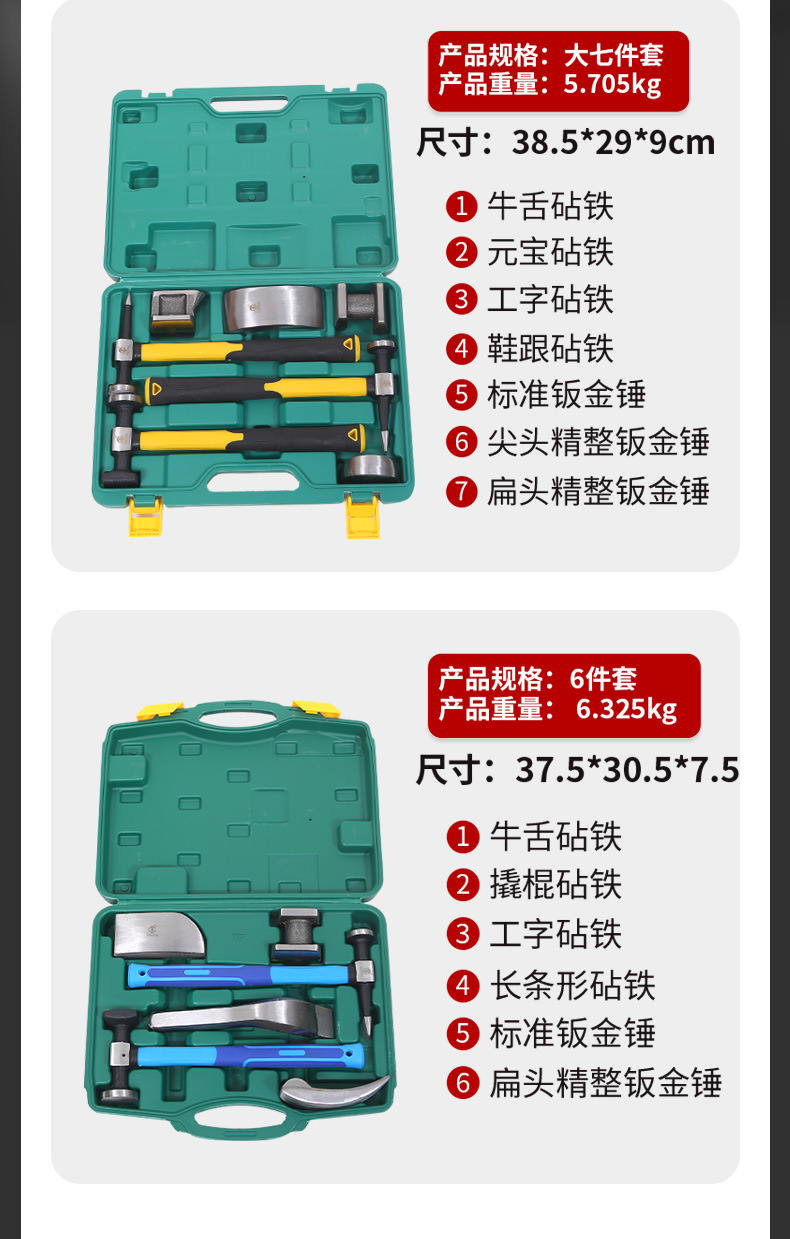 产品规格：大七件套
产品重量：5.705kg

尺寸：38.5*29*9cm

1 牛舌砧铁
2 元宝砧铁
3 工字砧铁
4 鞋跟砧铁
5 标准钣金锤
6 尖头精整钣金锤
7 扁头精整钣金锤

产品规格：6件套
产品重量： 6.325kg

尺寸：37.5*30.5*7.5

1 牛舌砧铁
2 撬棍砧铁
3 工字砧铁
4 长条形砧铁
5 标准钣金锤
6 扁头精整钣金锤