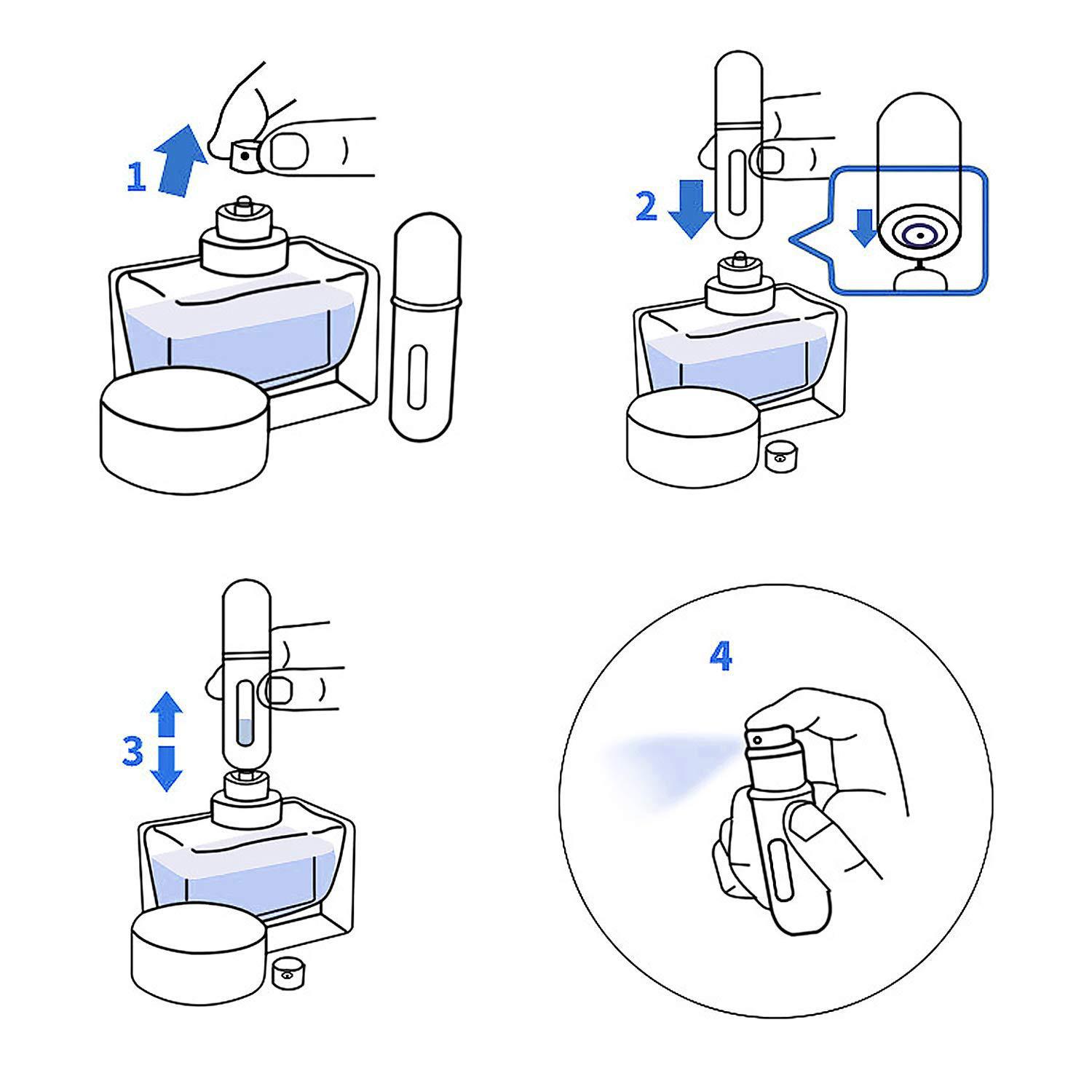 1

2

3

4