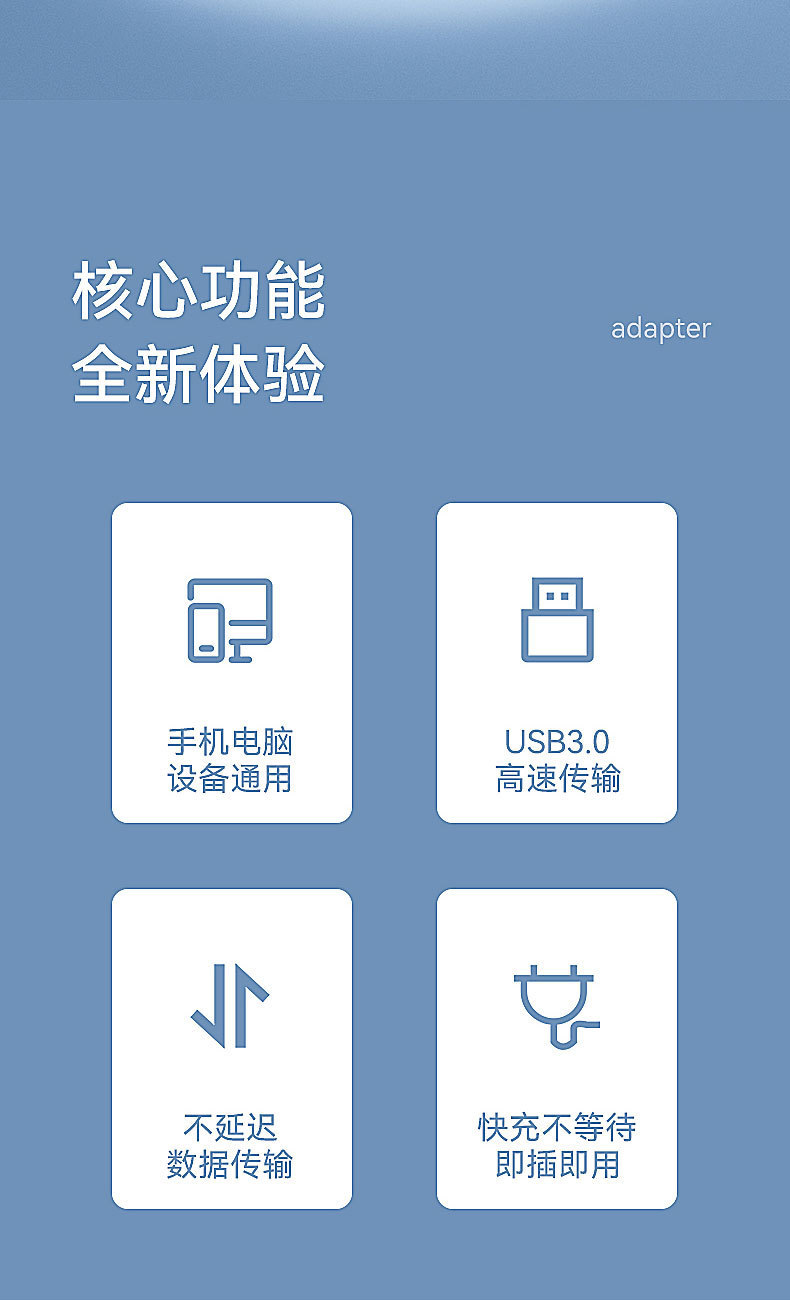 核心功能
全新体验

adapter

手机电脑
设备通用

USB3.0
高速传输

不延迟
数据传输

快充不等待
即插即用