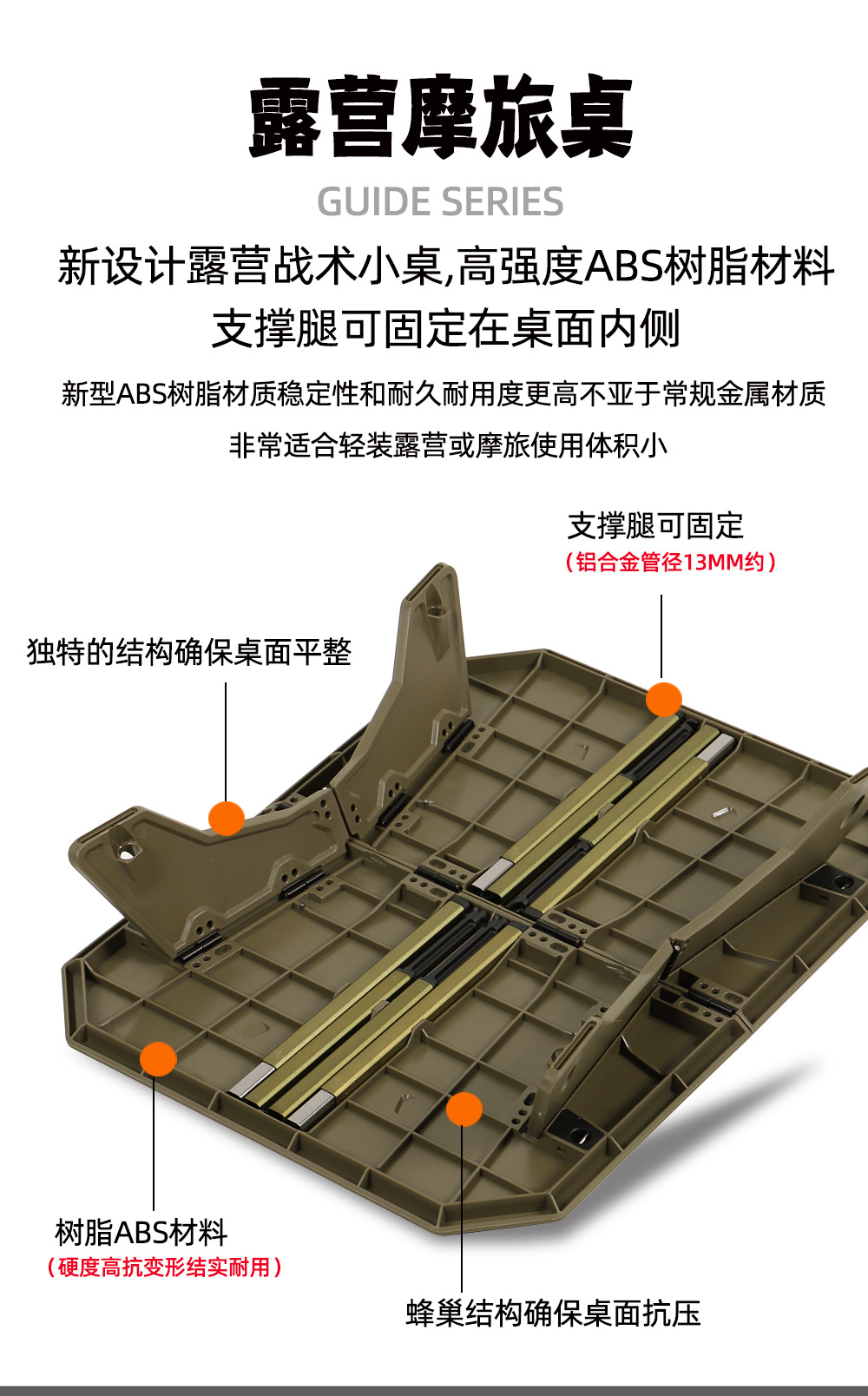 露营摩旅桌

GUIDE SERIES

新设计露营战术小桌,高强度ABS树脂材料
支撑腿可固定在桌面内侧

新型ABS树脂材质稳定性和耐久耐用度更高不亚于常规金属材质
非常适合轻装露营或摩旅使用体积小

支撑腿可固定
（铝合金管径13MM约）

独特的结构确保桌面平整

树脂ABS材料
（硬度高抗变形结实耐用）

蜂巢结构确保桌面抗压