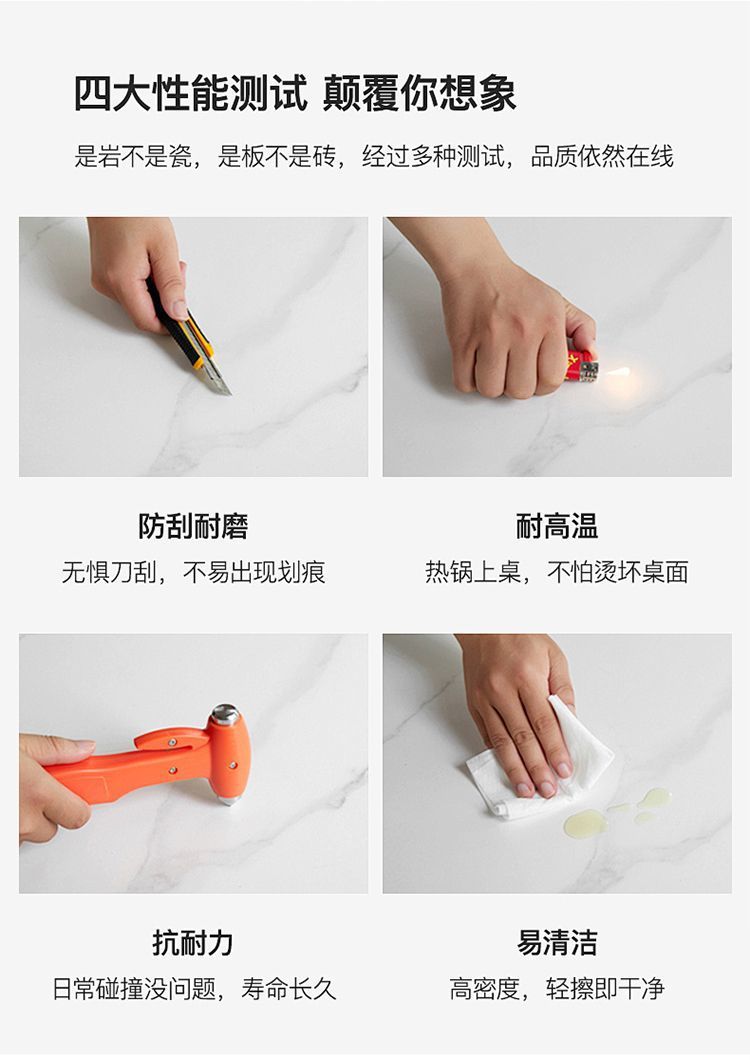 四大性能测试 颠覆你想象

是岩不是瓷，是板不是砖，经过多种测试，品质依然在线

防刮耐磨

无惧刀刮，不易出现划痕

耐高温

热锅上桌，不怕烫坏桌面

抗耐力

日常碰撞没问题，寿命长久

易清洁

高密度，轻擦即干净