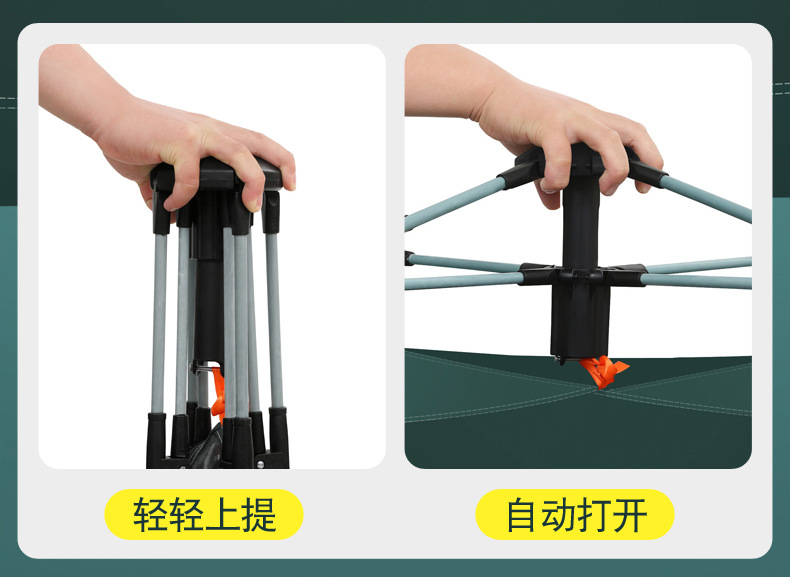 轻轻上提

自动打开