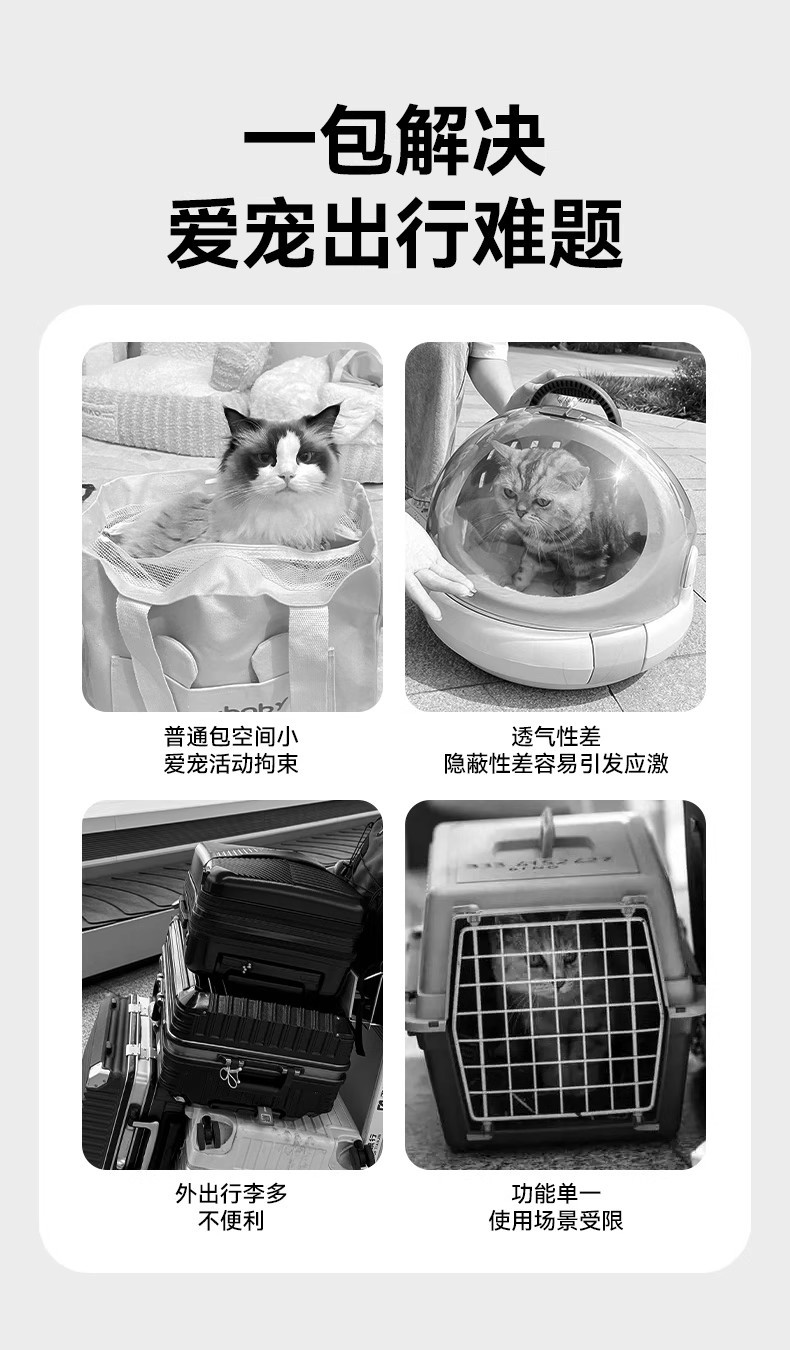 一包解决
爱宠出行难题

普通包空间小
爱宠活动拘束

透气性差
隐蔽性差容易引发应激

外出行李多
不便利

功能单一
使用场景受限