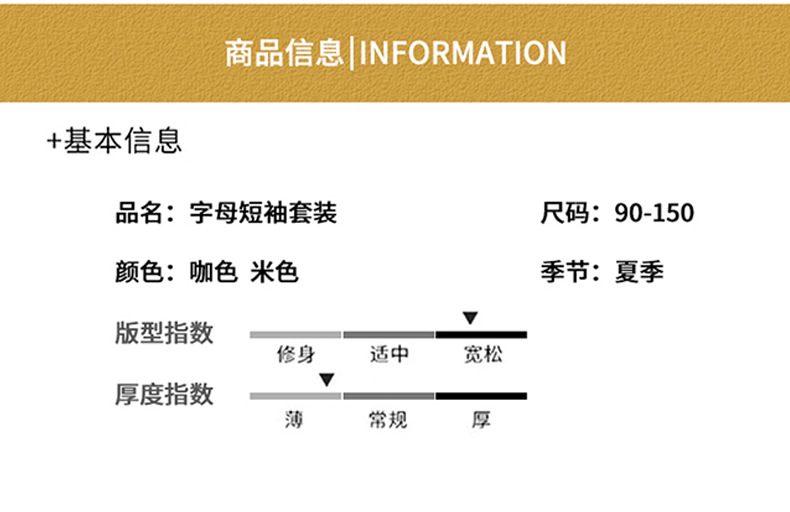 商品信息|INFORMATION

+基本信息

品名：字母短袖套装

尺码：90-150

颜色：咖色 米色

季节：夏季

版型指数

修身 适中 宽松

厚度指数

薄 常规 厚