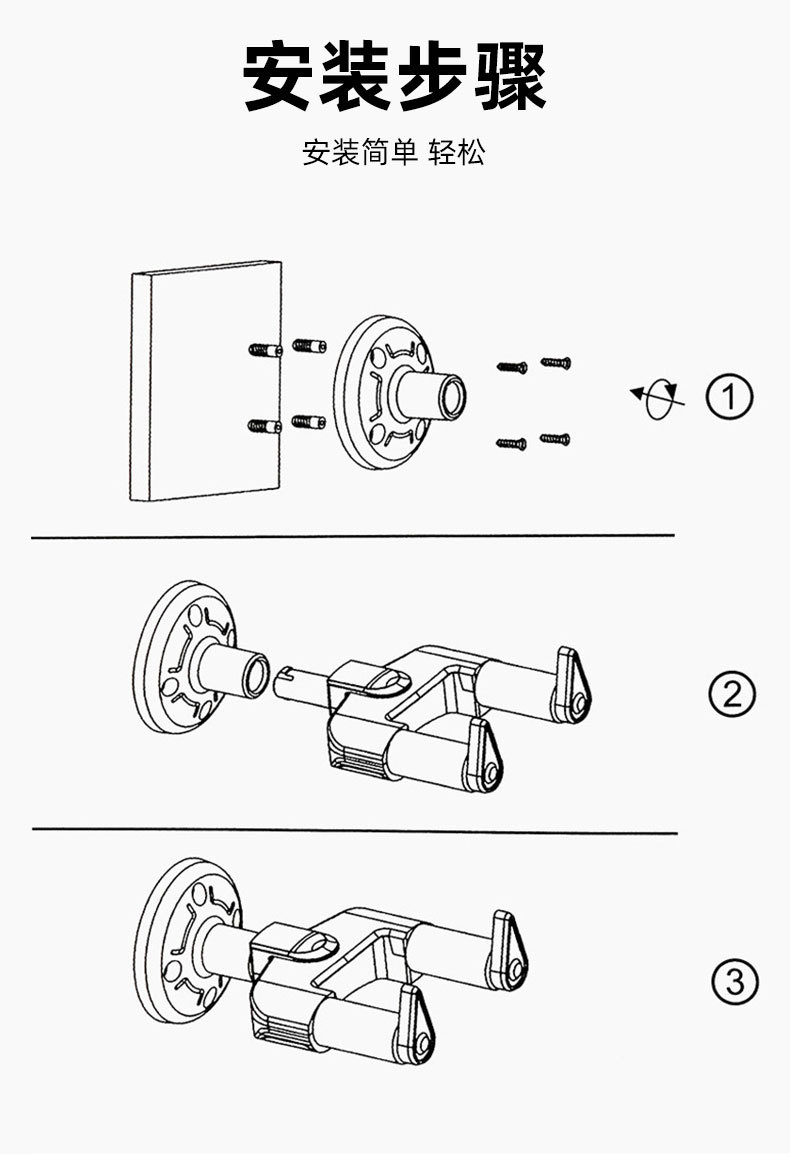 安装步骤

安装简单 轻松

①

②

③