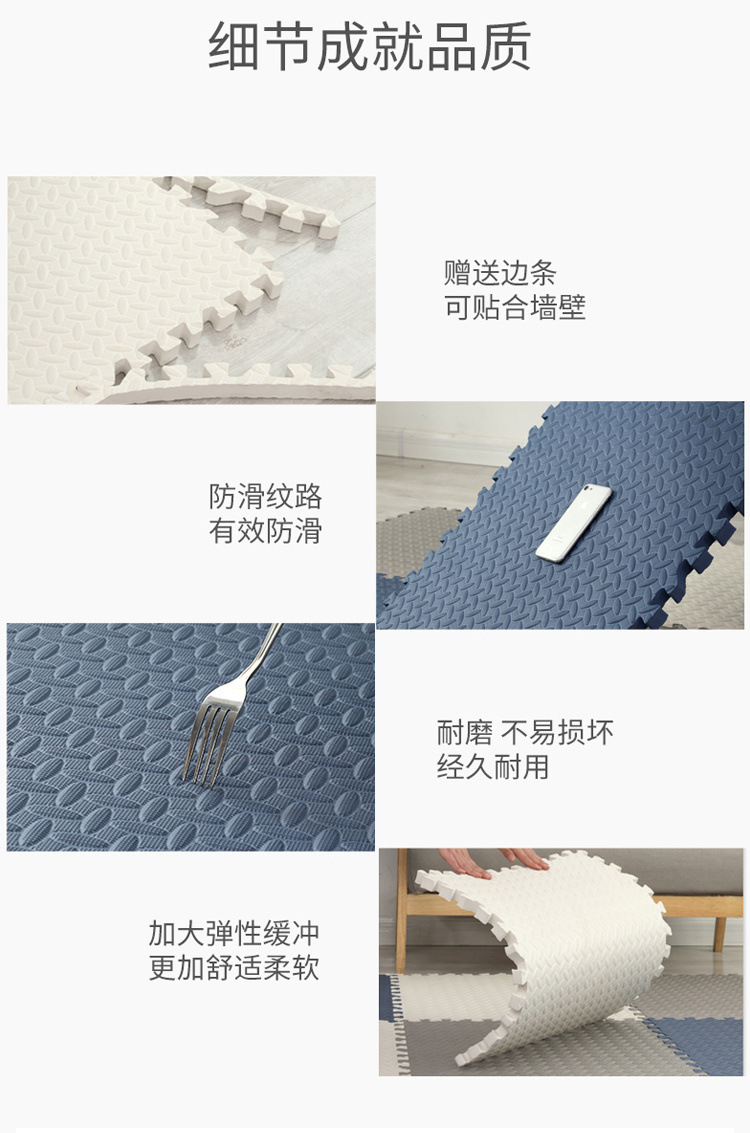 细节成就品质

赠送边条
可贴合墙壁

防滑纹路
有效防滑

耐磨 不易损坏
经久耐用

加大弹性缓冲
更加舒适柔软