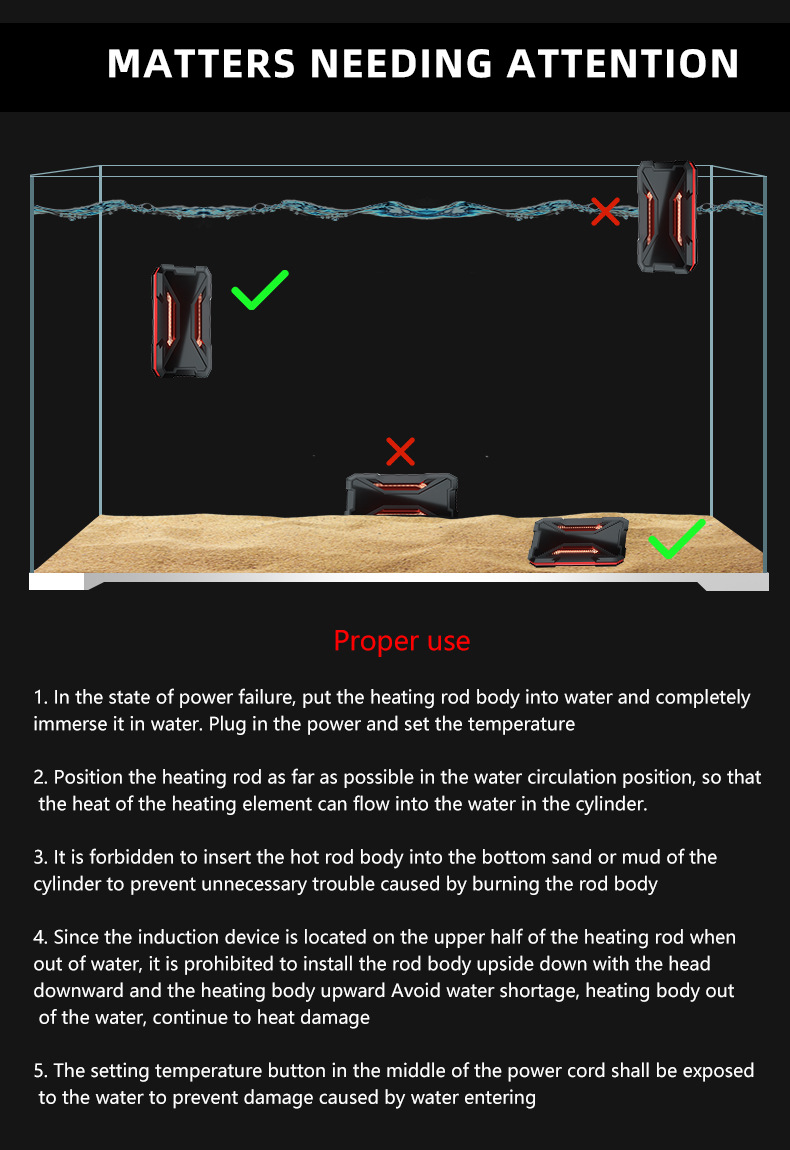 MATTERS NEEDING ATTENTION

Proper use

1. In the state of power failure, put the heating rod body into water and completely immerse it in water. Plug in the power and set the temperature

2. Position the heating rod as far as possible in the water circulation position, so that the heat of the heating element can flow into the water in the cylinder.

3. It is forbidden to insert the hot rod body into the bottom sand or mud of the cylinder to prevent unnecessary trouble caused by burning the rod body

4. Since the induction device is located on the upper half of the heating rod when out of water, it is prohibited to install the rod body upside down with the head downward and the heating body upward Avoid water shortage, heating body out of the water, continue to heat damage

5. The setting temperature button in the middle of the power cord shall be exposed to the water to prevent damage caused by water entering