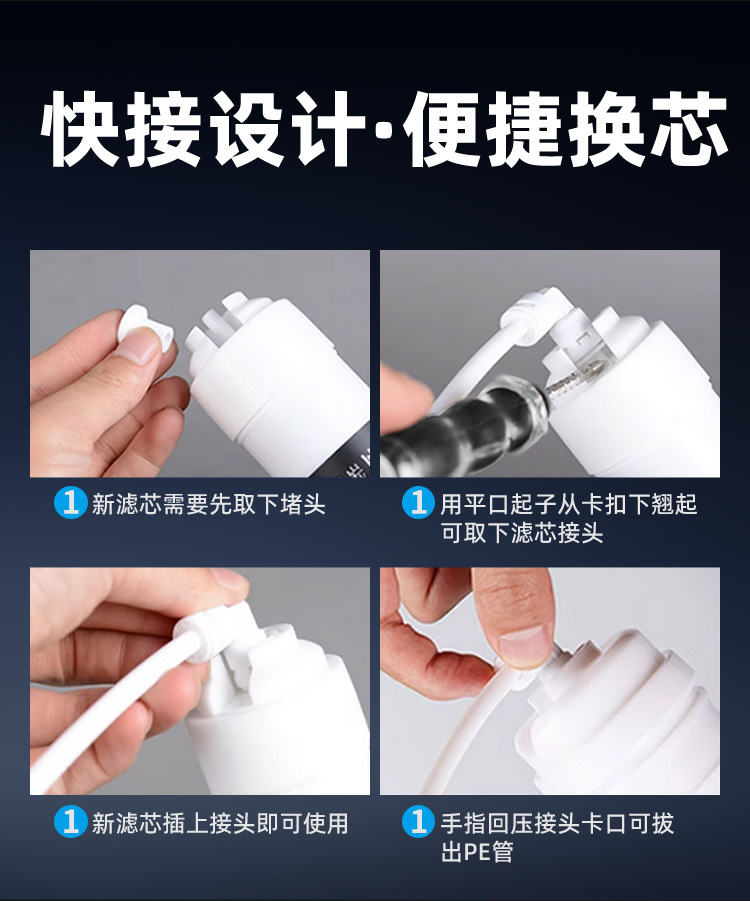 快接设计·便捷换芯

1 新滤芯需要先取下堵头

1 用平口起子从卡扣下翘起可取下滤芯接头

1 新滤芯插上接头即可使用

1 手指回压接头卡口可拔出PE管