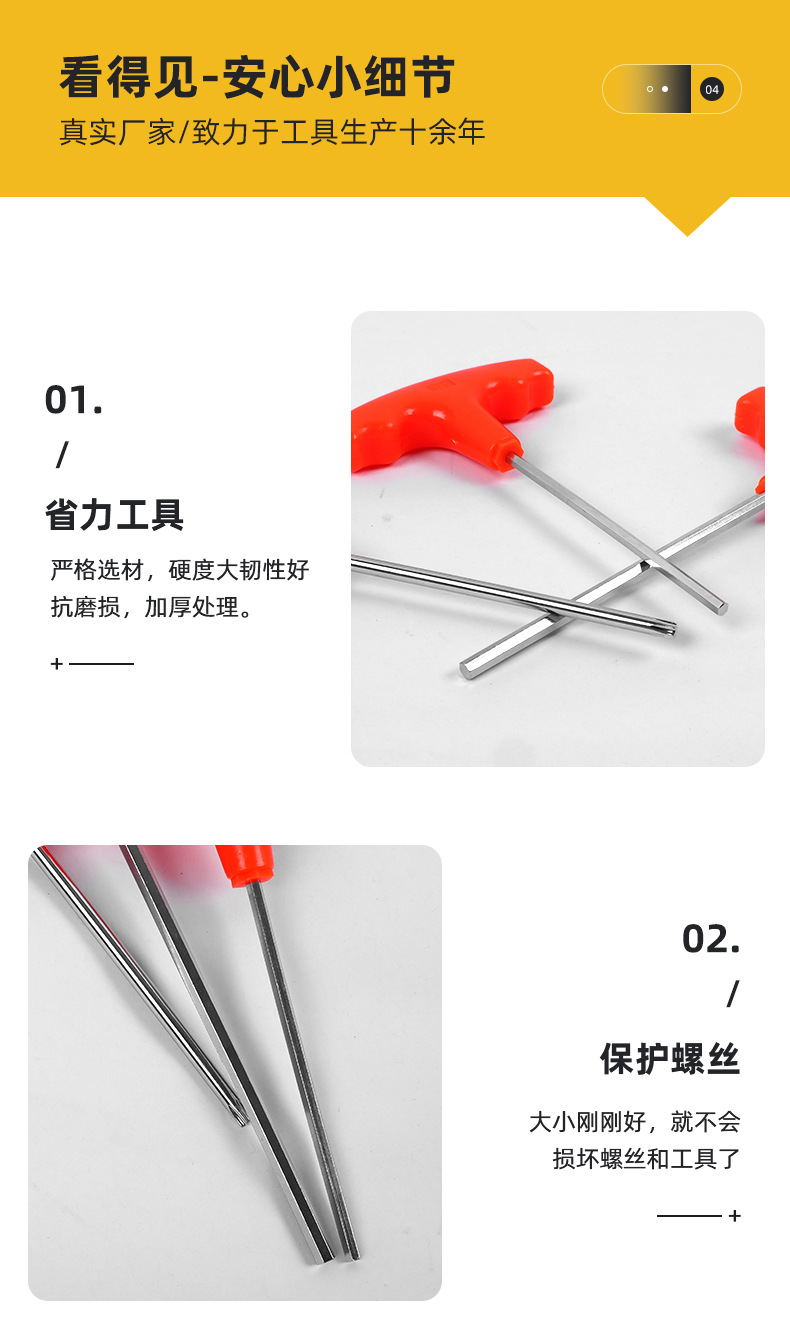 看得见-安心小细节
真实厂家/致力于工具生产十余年

04

01.
/
省力工具
严格选材，硬度大韧性好
抗磨损，加厚处理。

+

02.
/
保护螺丝
大小刚刚好，就不会
损坏螺丝和工具了

+