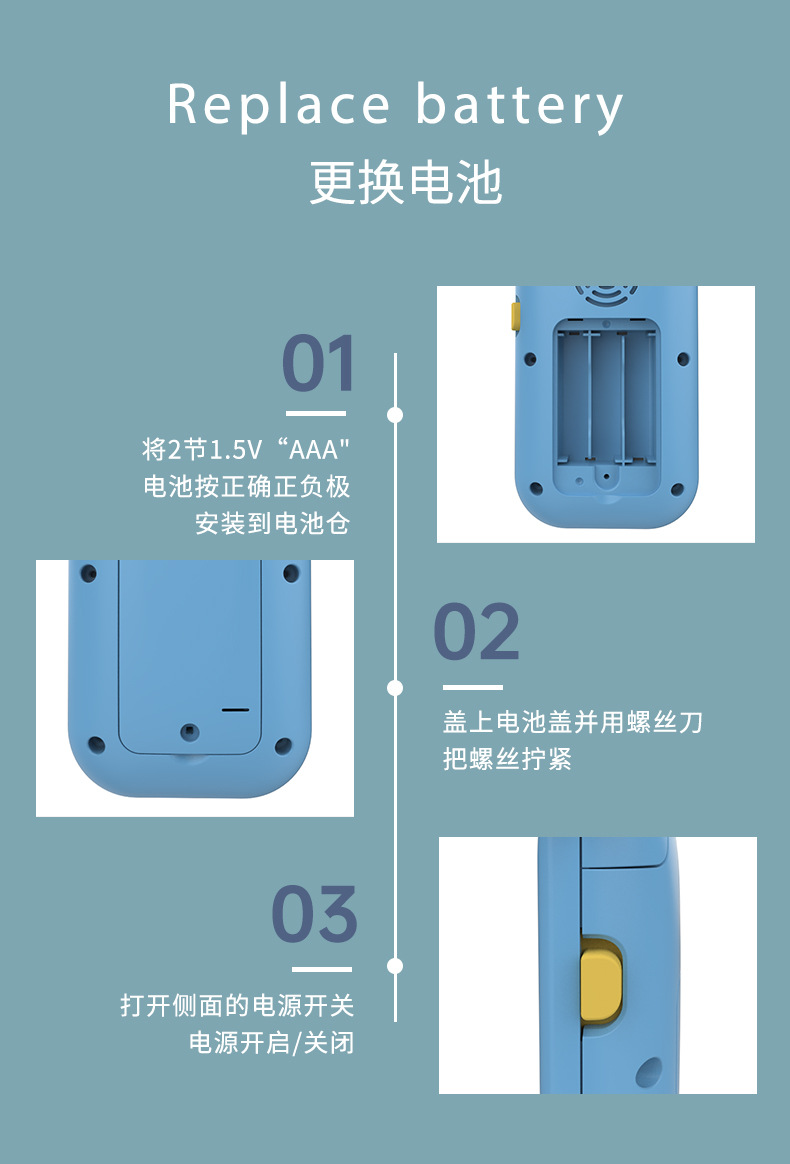 Replace battery
更换电池

01

将2节1.5V“AAA"
电池按正确正负极
安装到电池仓

02

盖上电池盖并用螺丝刀
把螺丝拧紧

03

打开侧面的电源开关
电源开启/关闭